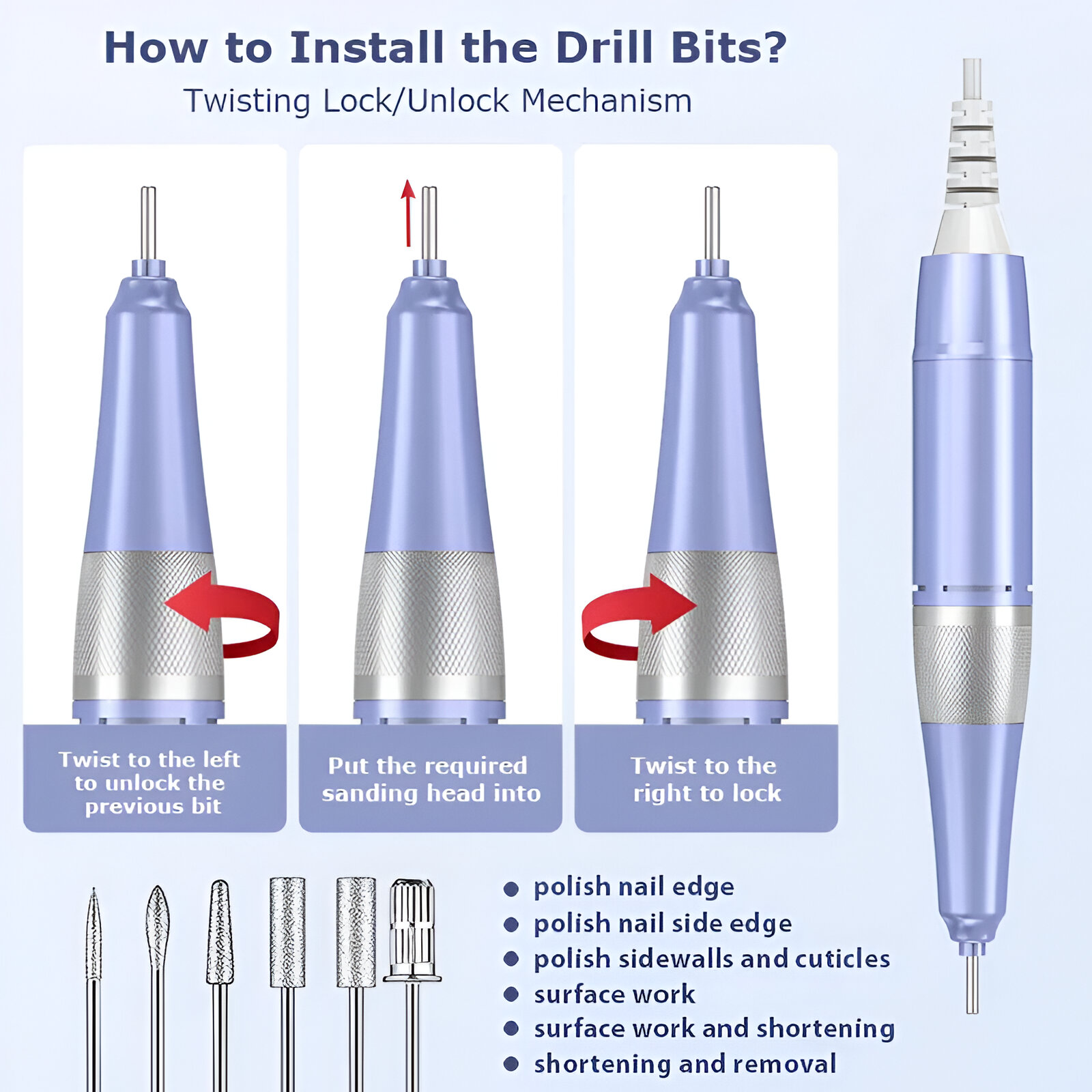 How to Install the Drill Bits?

Twisting Lock/Unlock Mechanism

Twist to the left to unlock the previous bit

Put the required sanding head into

Twist to the right to lock

- polish nail edge
- polish nail side edge
- polish sidewalls and cuticles
- surface work
- surface work and shortening
- shortening and removal