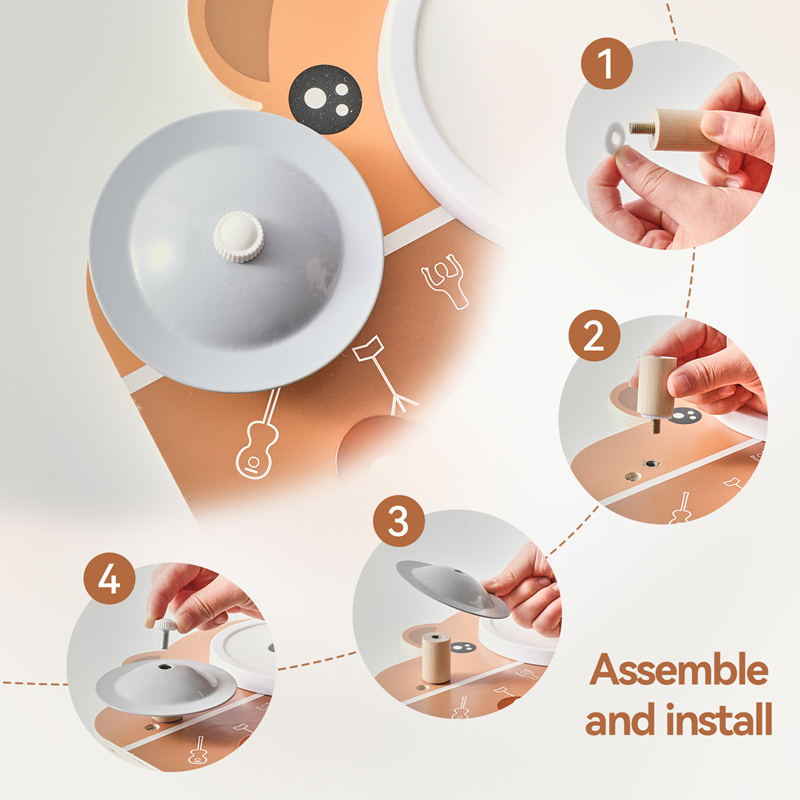 1

2

3

4

Assemble and install