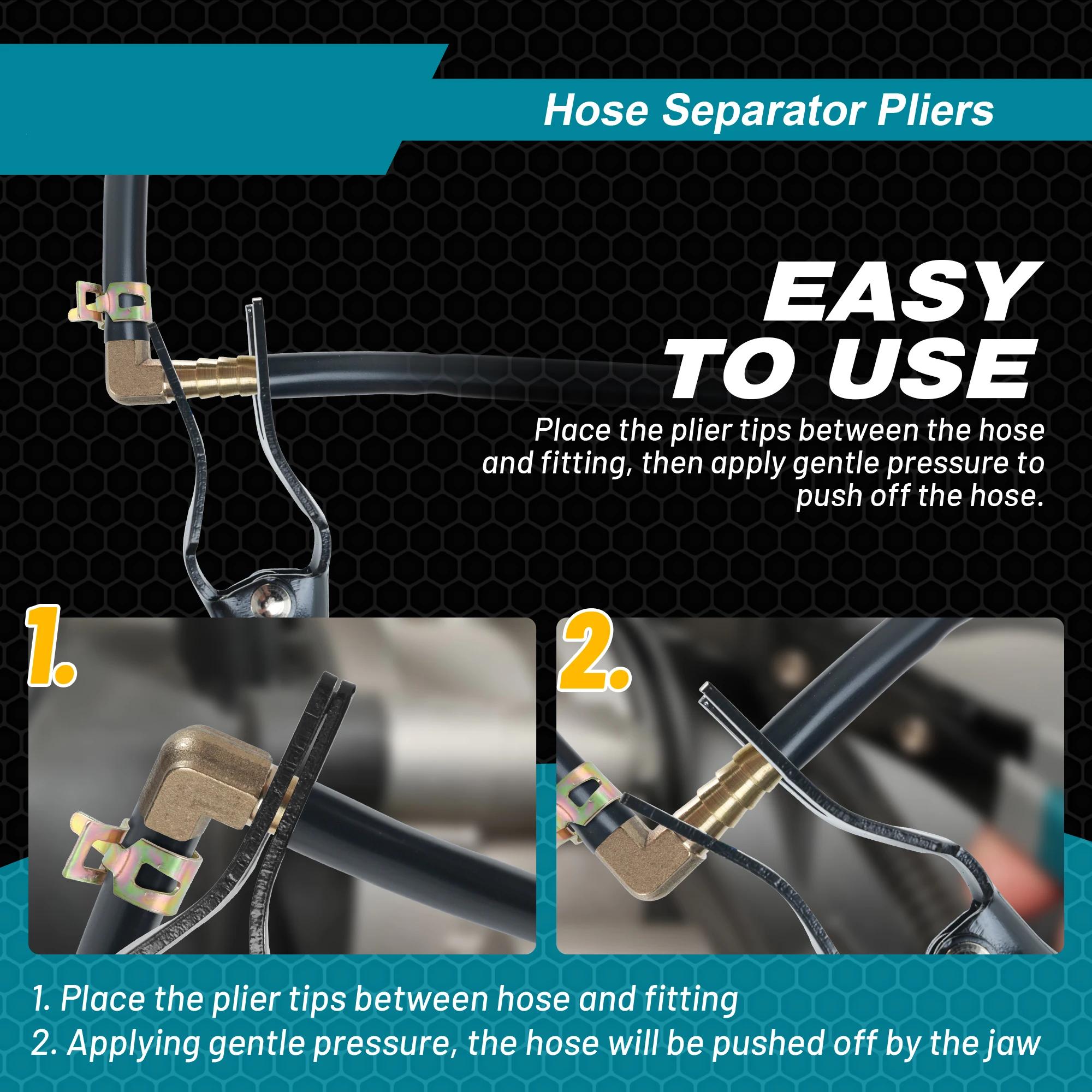 Hose Separator Pliers

EASY TO USE

Place the plier tips between the hose and fitting, then apply gentle pressure to push off the hose.

1.

2.

1. Place the plier tips between hose and fitting
2. Applying gentle pressure, the hose will be pushed off by the jaw