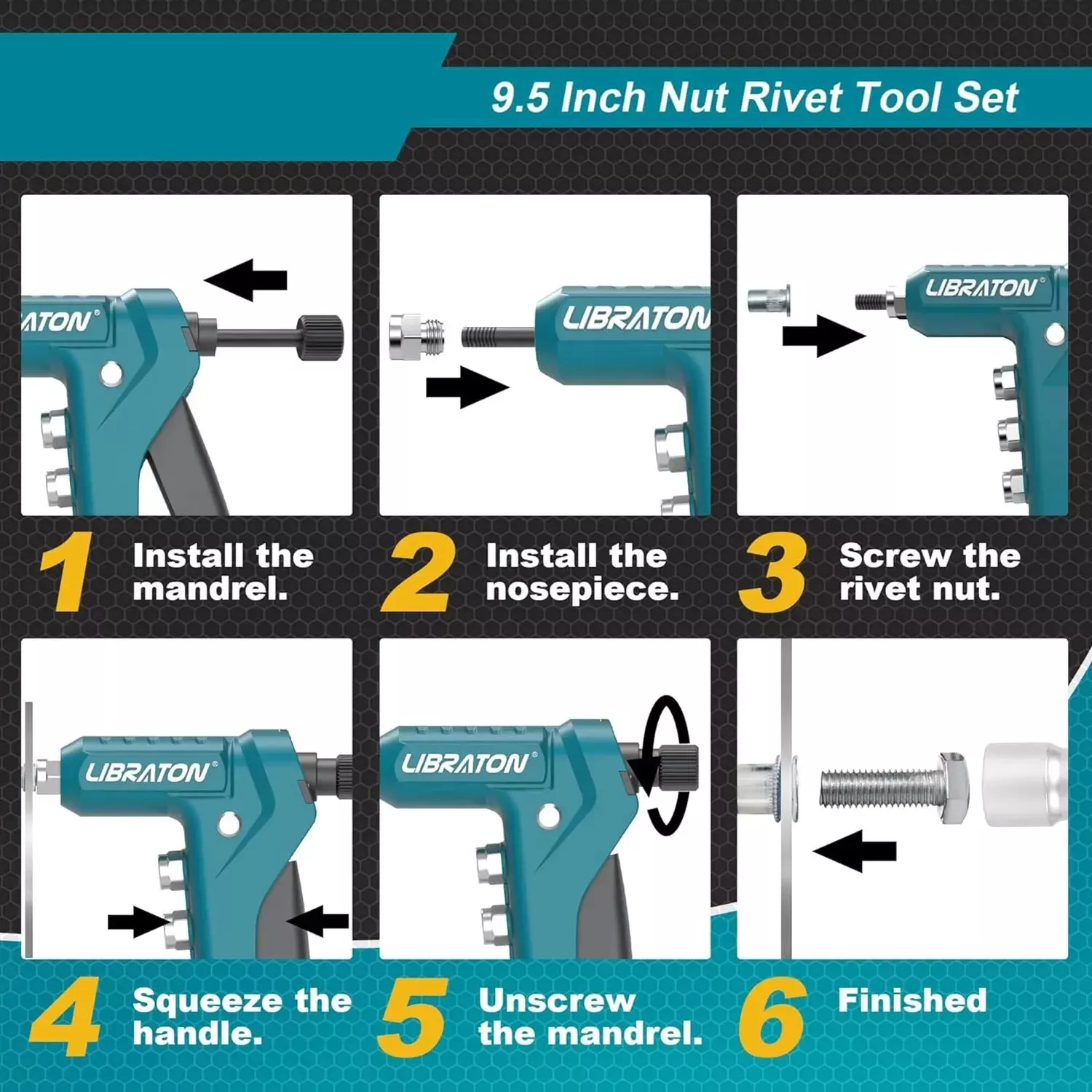 9.5 Inch Nut Rivet Tool Set

ATON®

LIBRATON

LIBRATON®

1 Install the mandrel.

2 Install the nosepiece.

3 Screw the rivet nut.

LIBRATON®

LIBRATON®

4 Squeeze the handle.

5 Unscrew the mandrel.

6 Finished