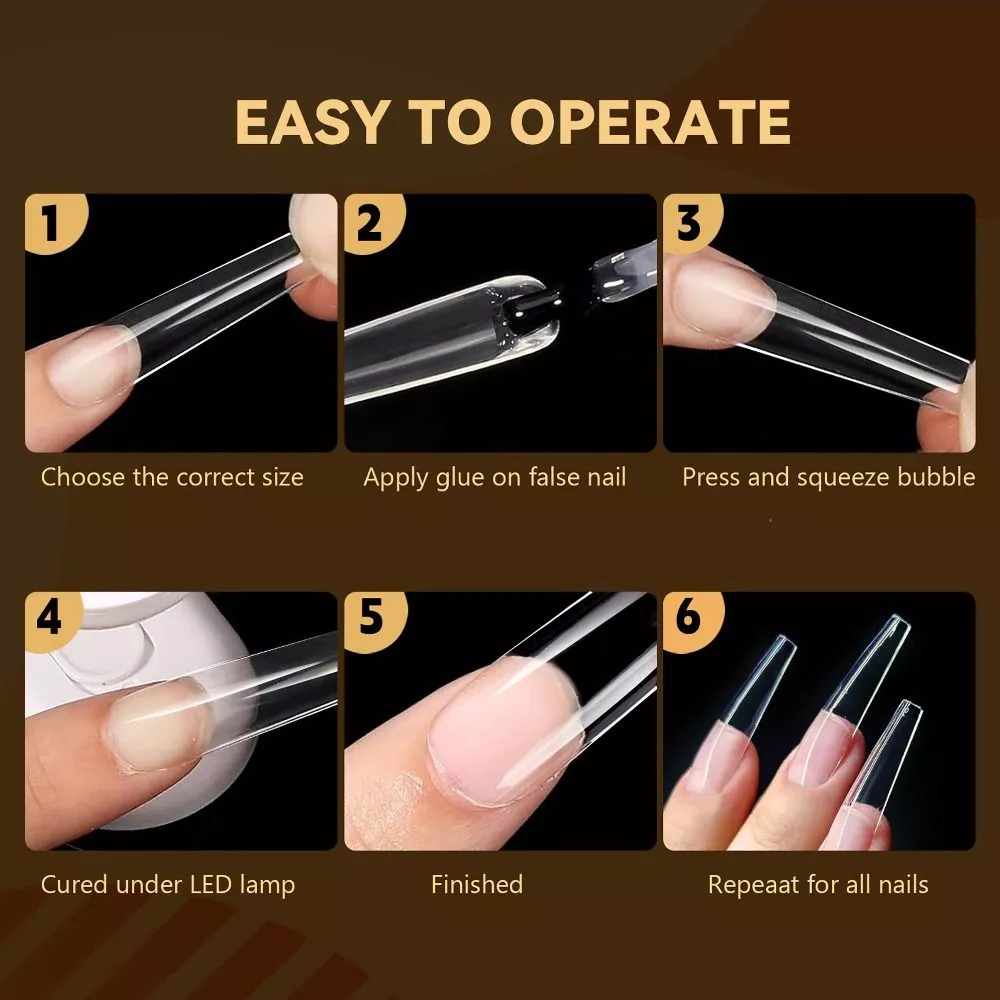 EASY TO OPERATE

1

Choose the correct size

2

Apply glue on false nail

3

Press and squeeze bubble

4

Cured under LED lamp

5

Finished

6

Repeaat for all nails