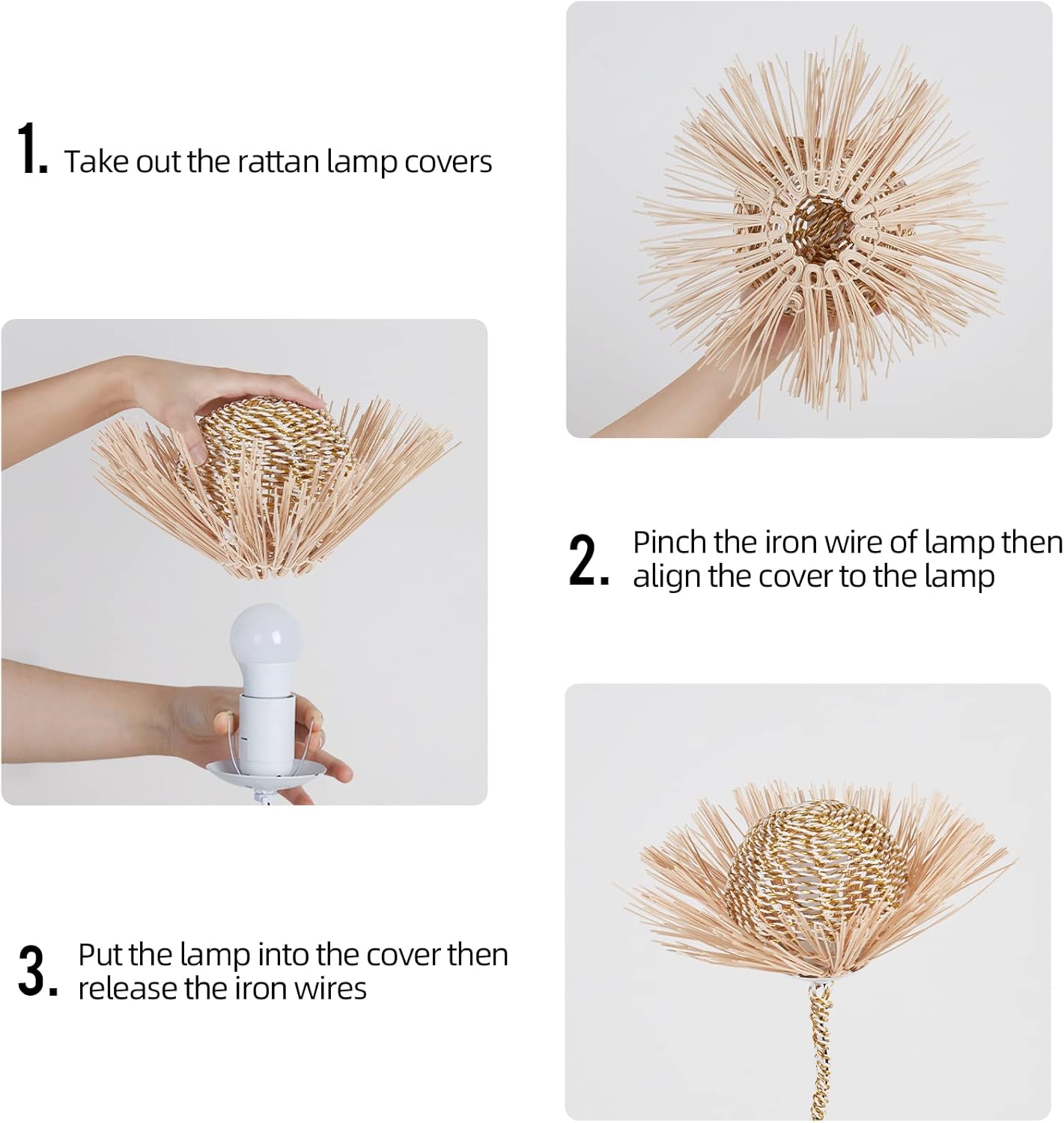 1. Take out the rattan lamp covers

2. Pinch the iron wire of lamp then align the cover to the lamp

3. Put the lamp into the cover then release the iron wires