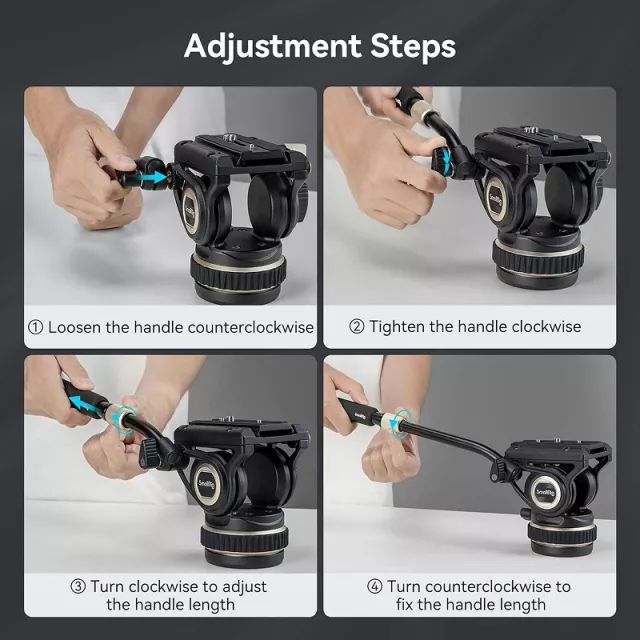 Adjustment Steps

SmallRig

① Loosen the handle counterclockwise

SmallRig

② Tighten the handle clockwise

SmallRig

③ Turn clockwise to adjust the handle length

SmallRig

④ Turn counterclockwise to fix the handle length