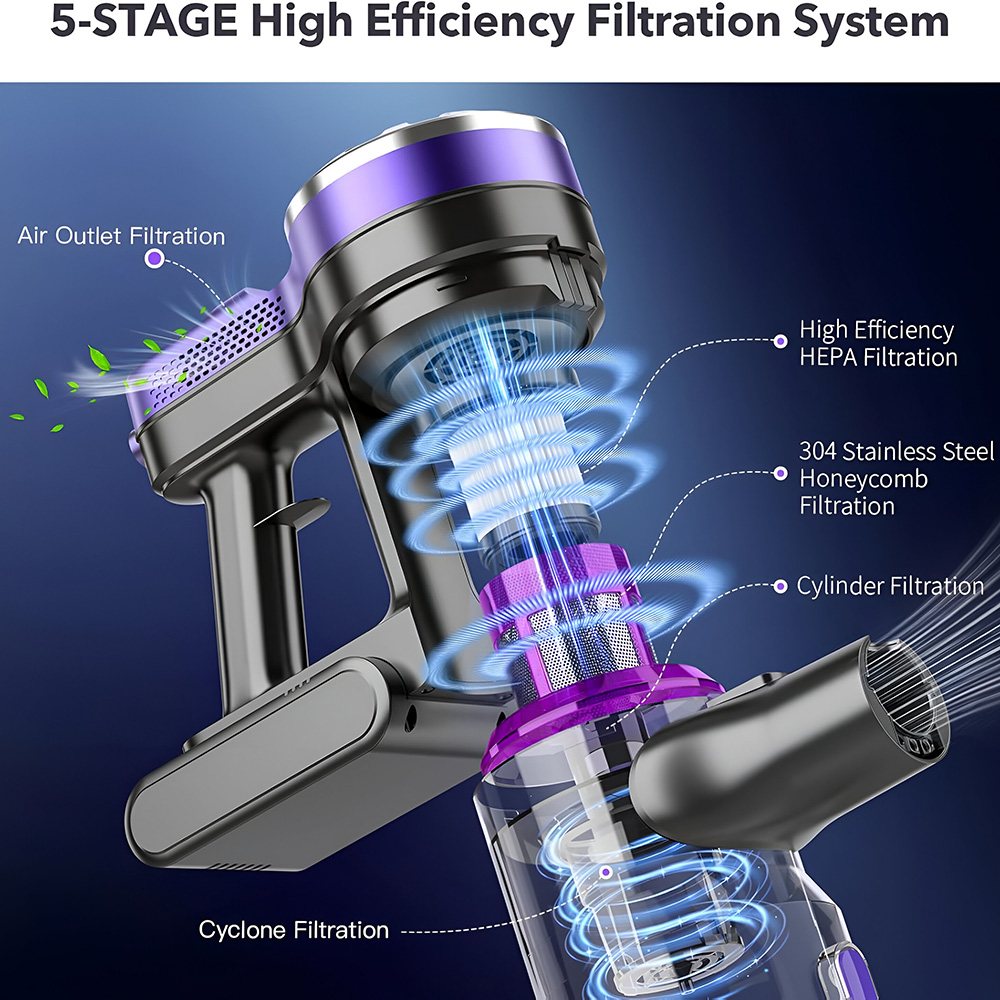 5-STAGE High Efficiency Filtration System

Air Outlet Filtration

High Efficiency HEPA Filtration

304 Stainless Steel Honeycomb Filtration

Cylinder Filtration

Cyclone Filtration