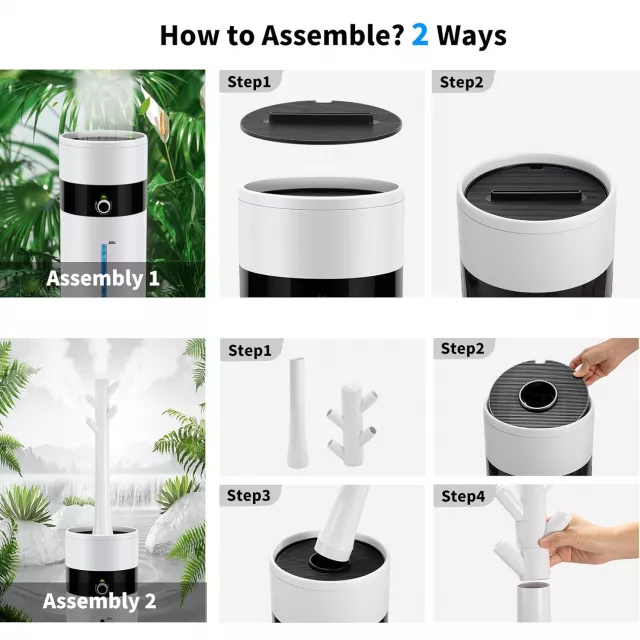 How to Assemble? 2 Ways

Assembly 1

Step1

Step2

Assembly 2

Step1

Step2

Step3

Step4