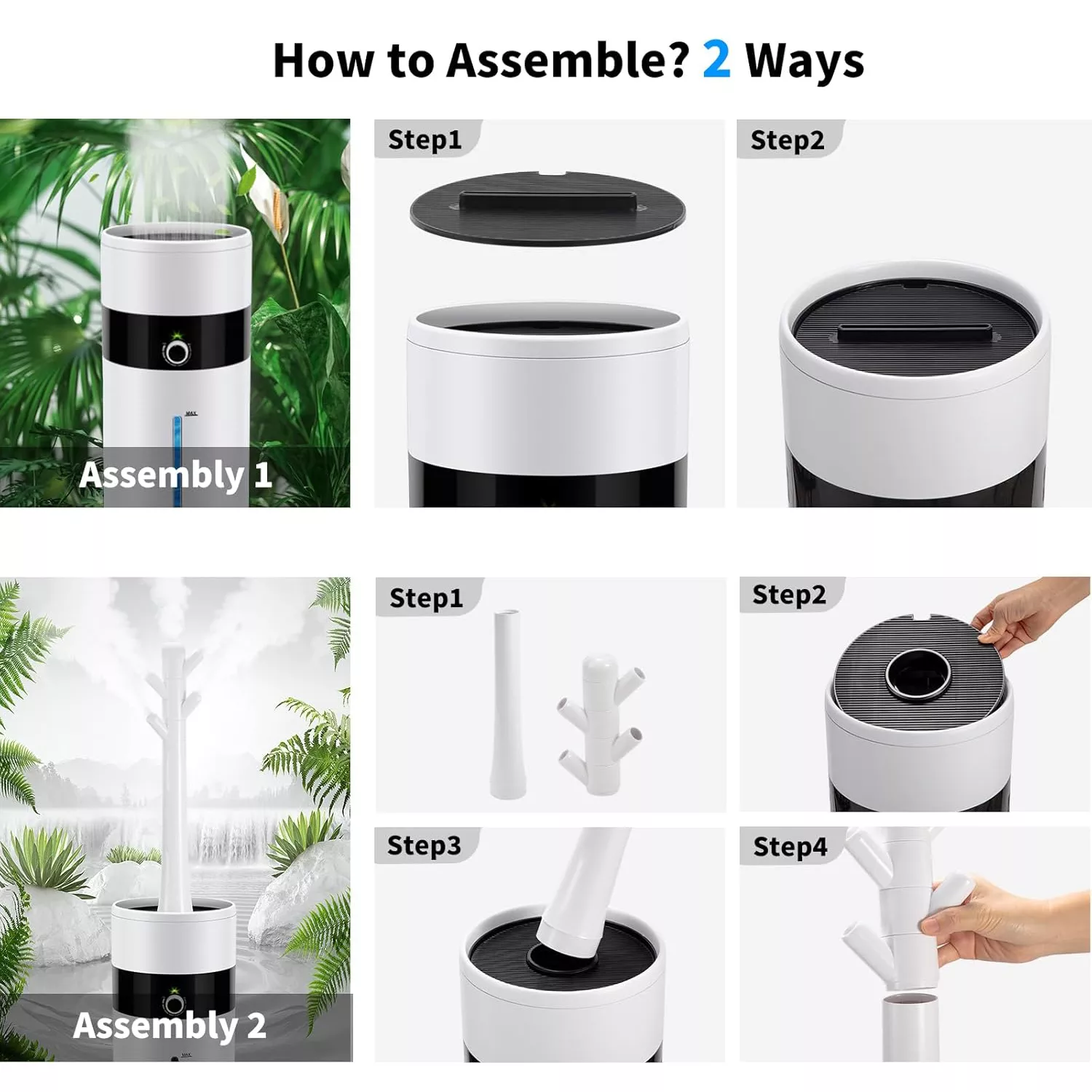 How to Assemble? 2 Ways

MAX

Assembly 1

Step1

Step2

Assembly 2

MAX

Step1

Step2

Step3

Step4