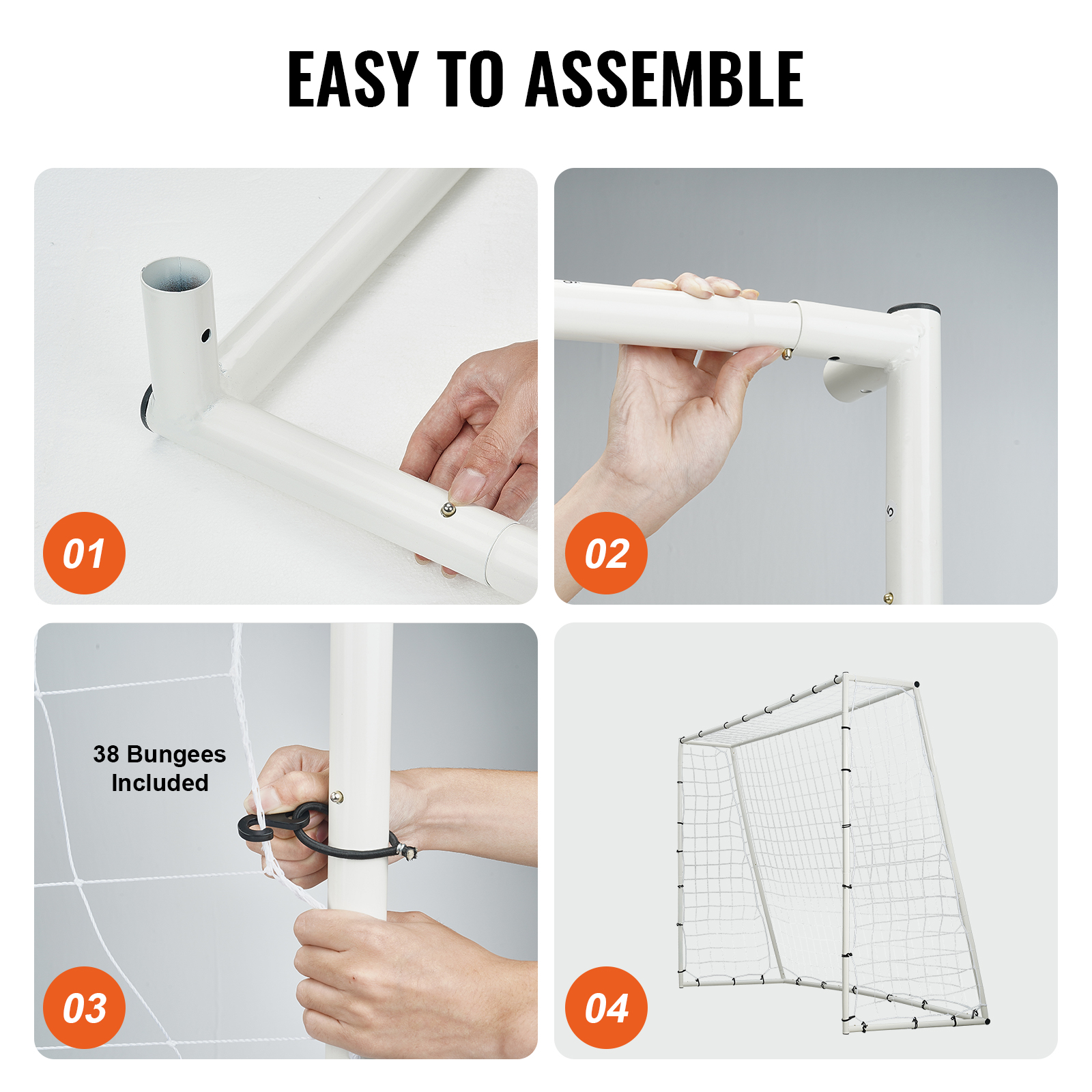 EASY TO ASSEMBLE

01

02

38 Bungees Included

03

04