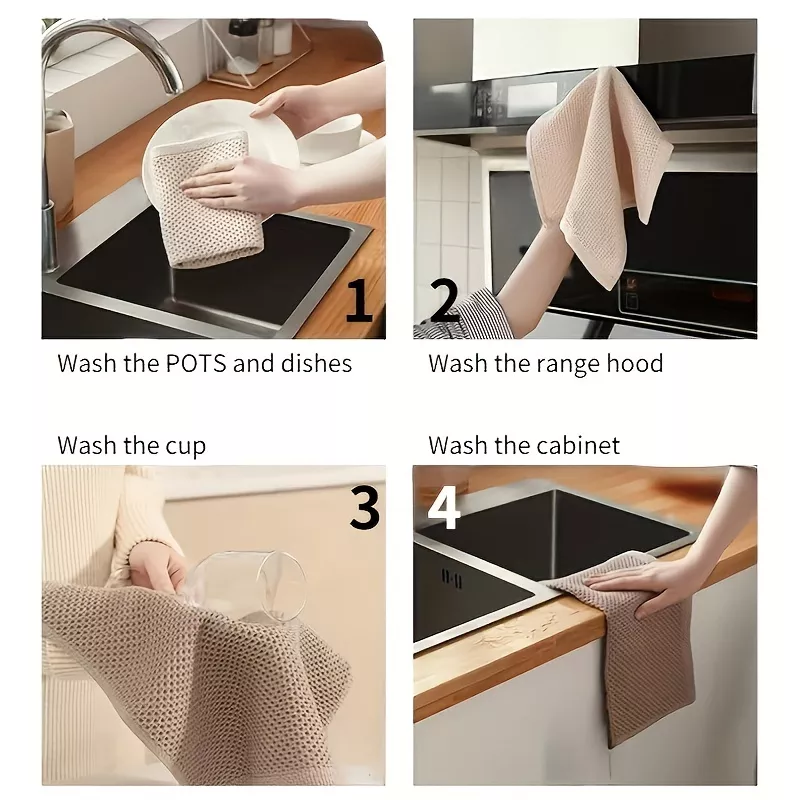 1

Wash the POTS and dishes

2

Wash the range hood

Wash the cup

3

Wash the cabinet

4