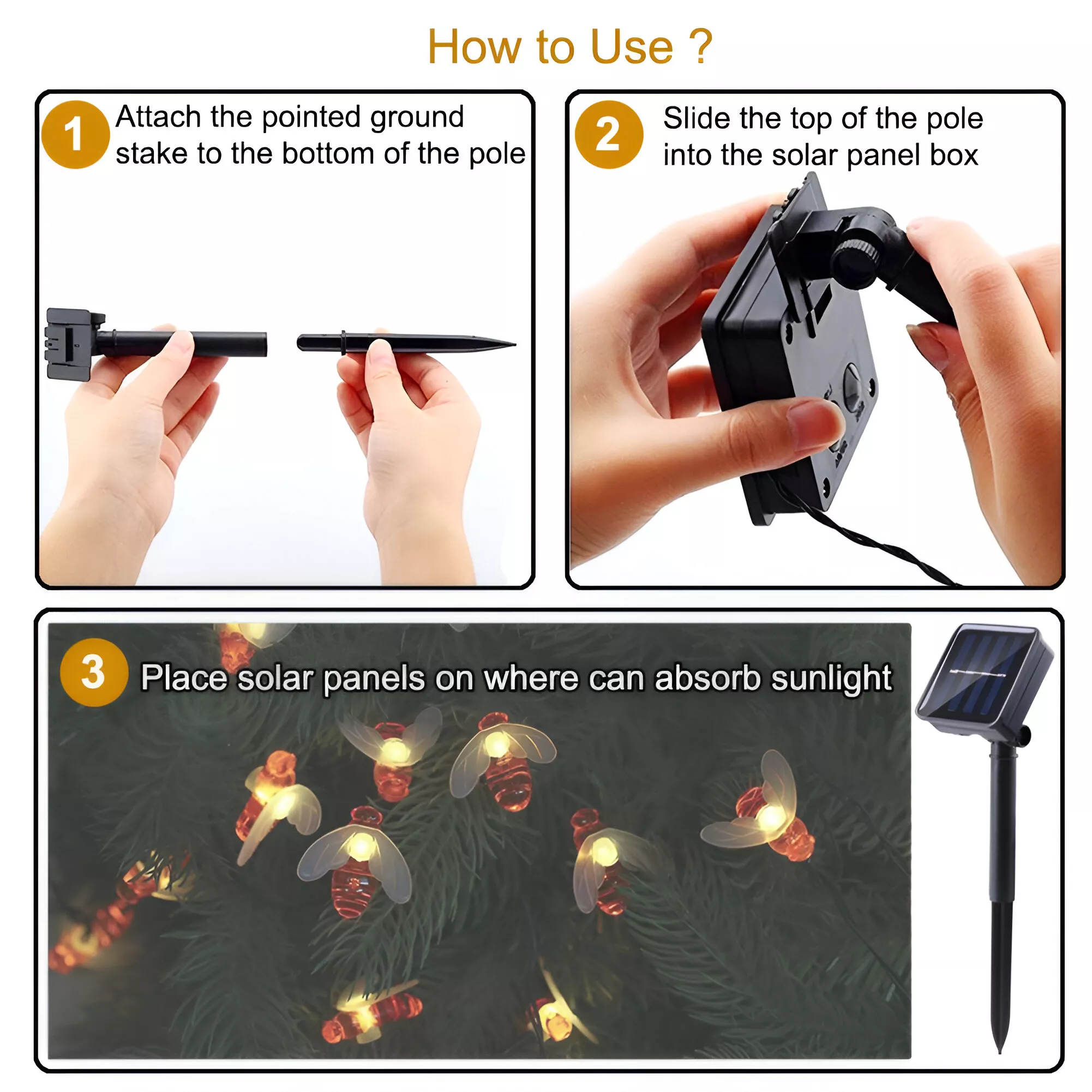 How to Use ?

1 Attach the pointed ground stake to the bottom of the pole

2 Slide the top of the pole into the solar panel box

3 Place solar panels on where can absorb sunlight