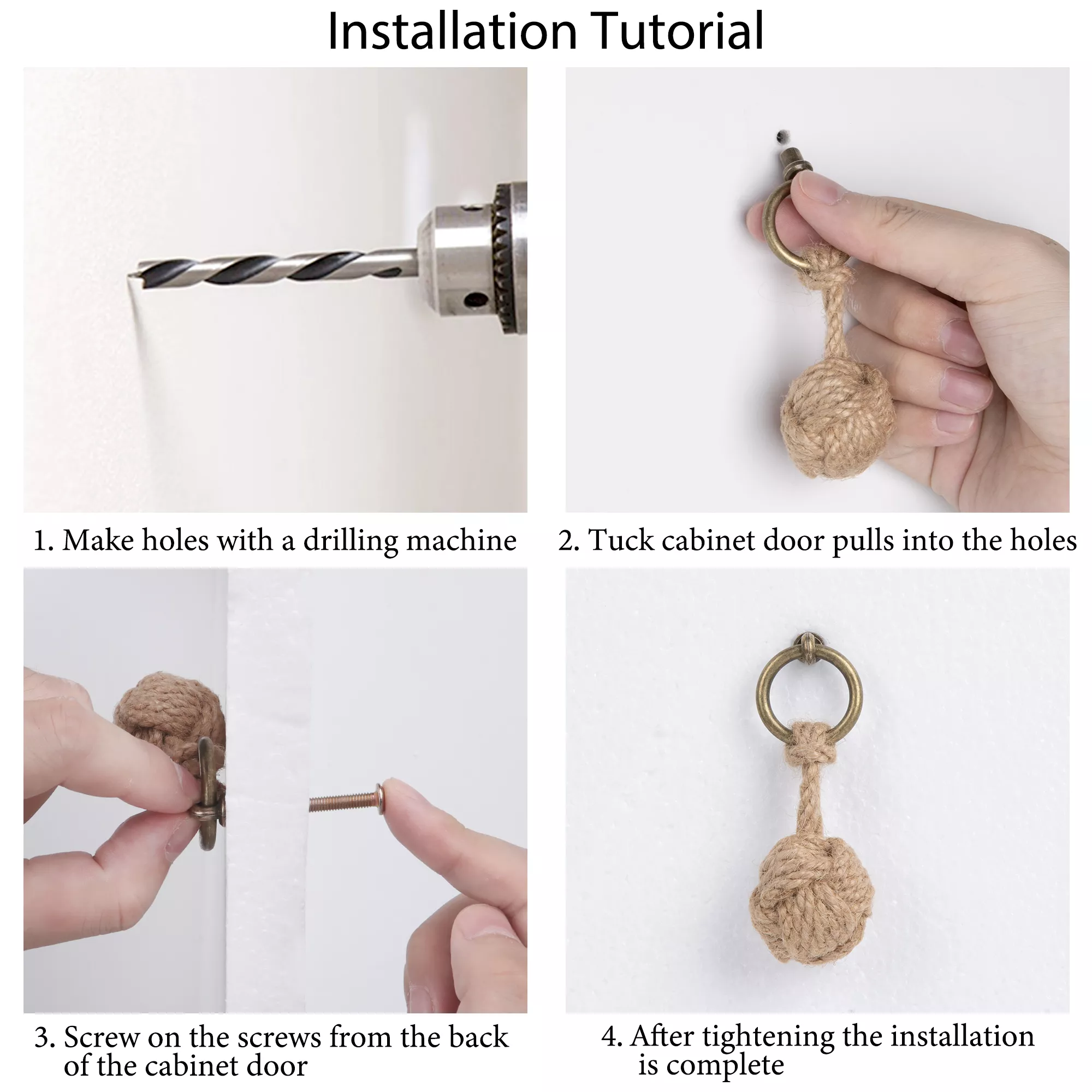 Installation Tutorial

1. Make holes with a drilling machine

2. Tuck cabinet door pulls into the holes

3. Screw on the screws from the back of the cabinet door

4. After tightening the installation is complete