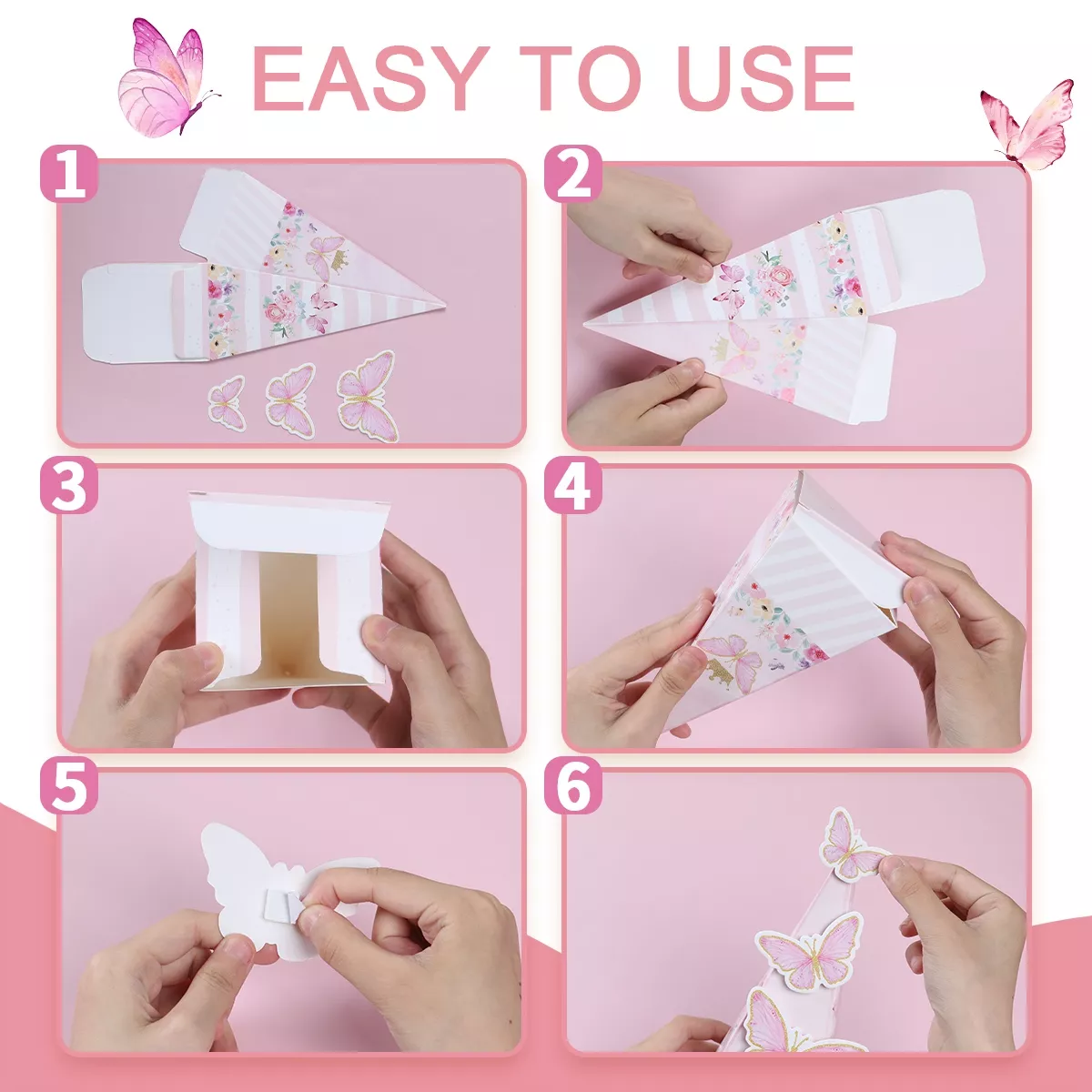 EASY TO USE

1

2

3

4

5

6