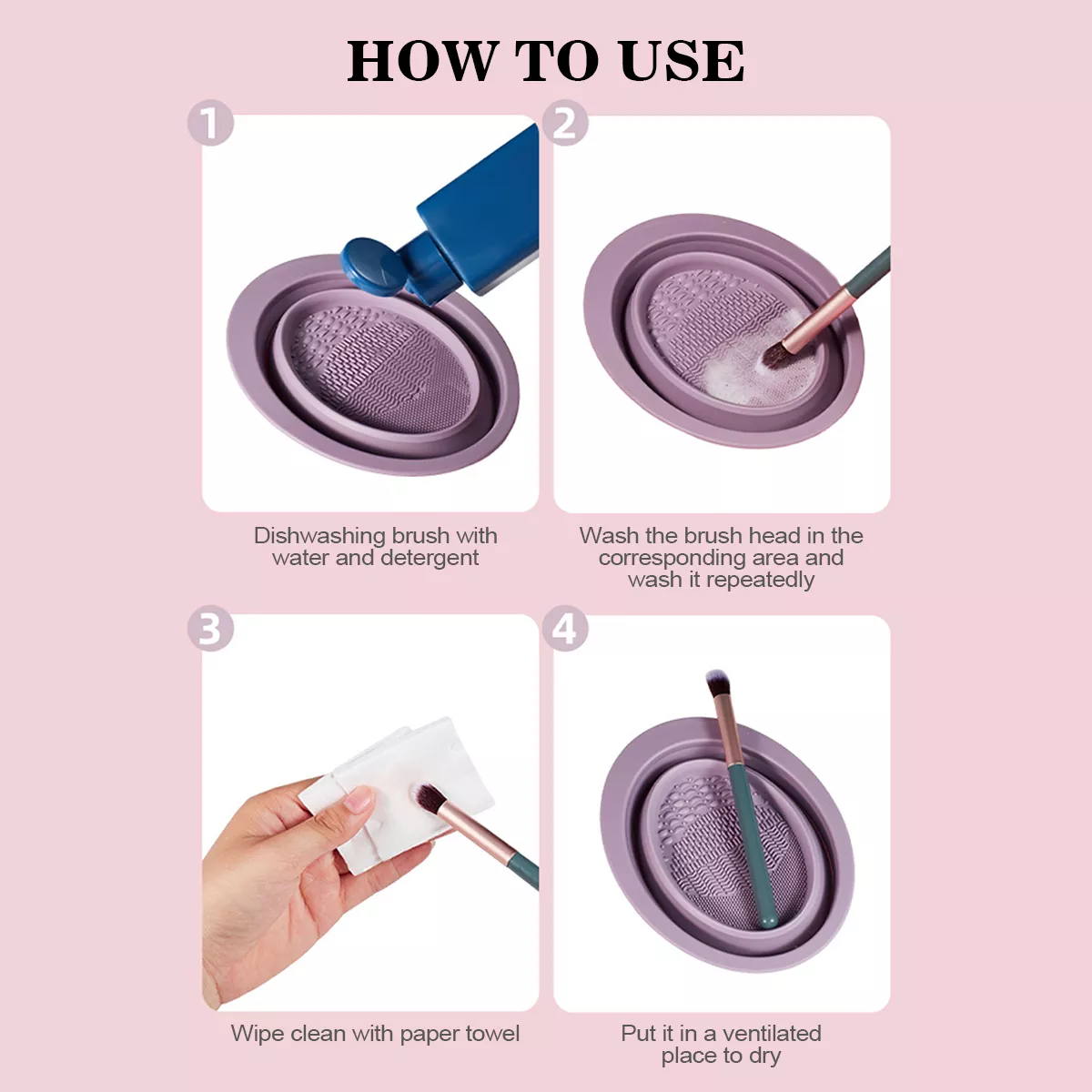 HOW TO USE

1

Dishwashing brush with water and detergent

2

Wash the brush head in the corresponding area and wash it repeatedly

3

Wipe clean with paper towel

4

Put it in a ventilated place to dry