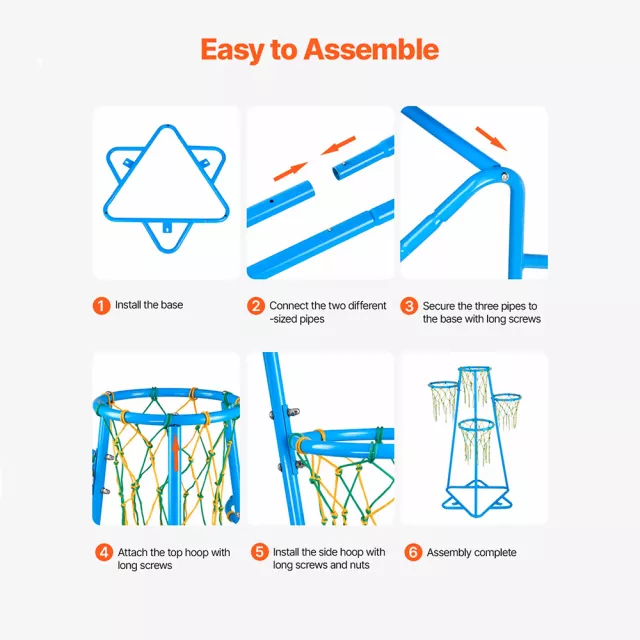 Easy to Assemble

1 Install the base

2 Connect the two different -sized pipes

3 Secure the three pipes to the base with long screws

4 Attach the top hoop with long screws

5 Install the side hoop with long screws and nuts

6 Assembly complete