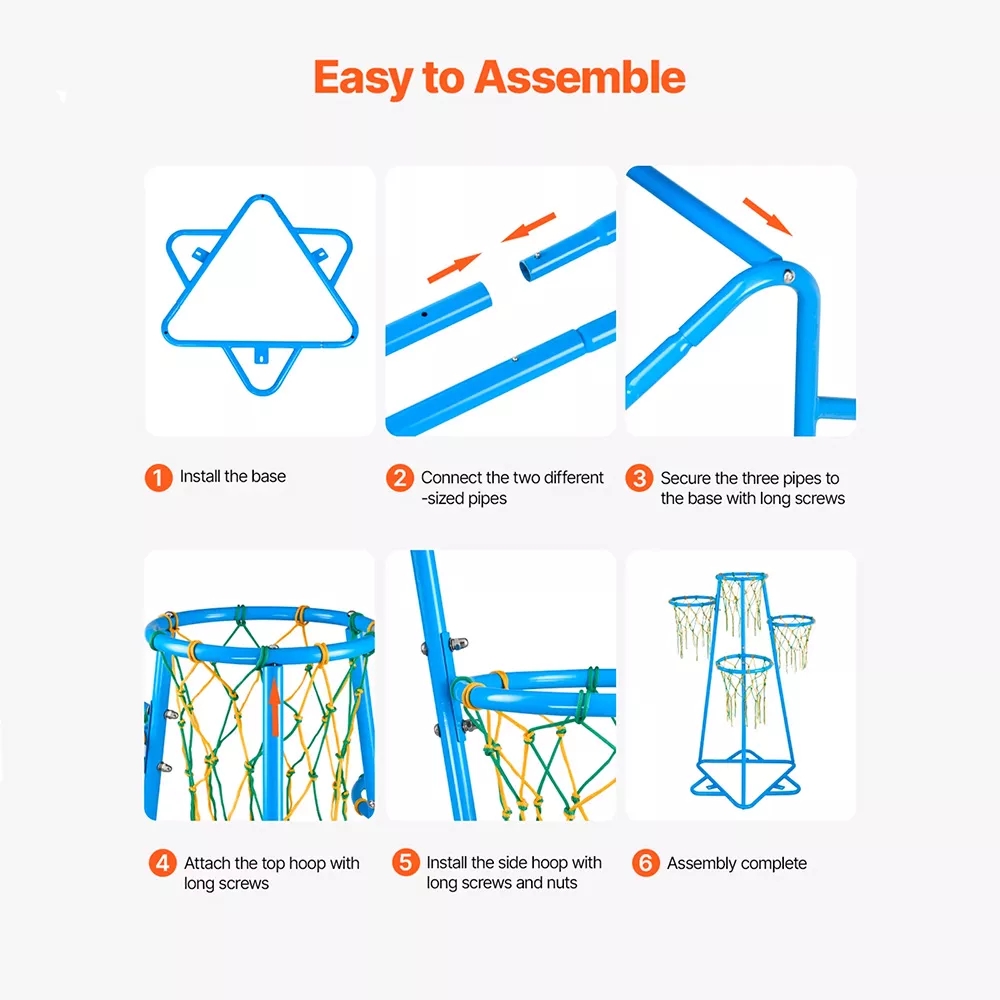 Easy to Assemble

1 Install the base

2 Connect the two different -sized pipes

3 Secure the three pipes to the base with long screws

4 Attach the top hoop with long screws

5 Install the side hoop with long screws and nuts

6 Assembly complete