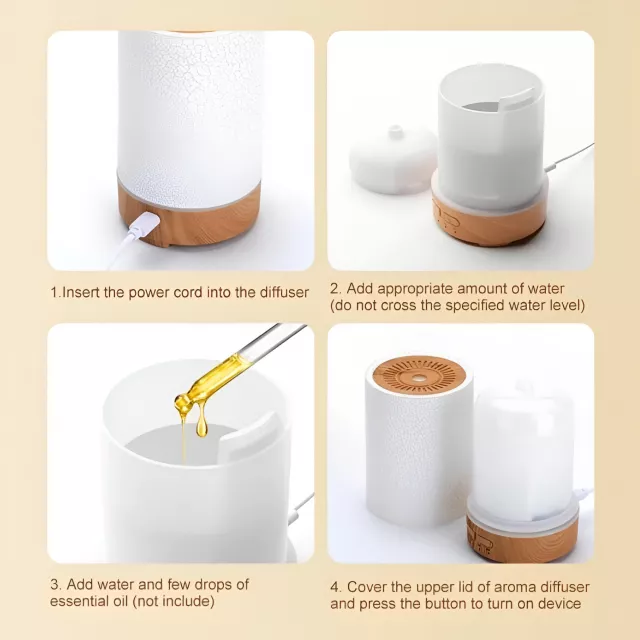 1.Insert the power cord into the diffuser

2. Add appropriate amount of water (do not cross the specified water level)

3. Add water and few drops of essential oil (not include)

4. Cover the upper lid of aroma diffuser and press the button to turn on device