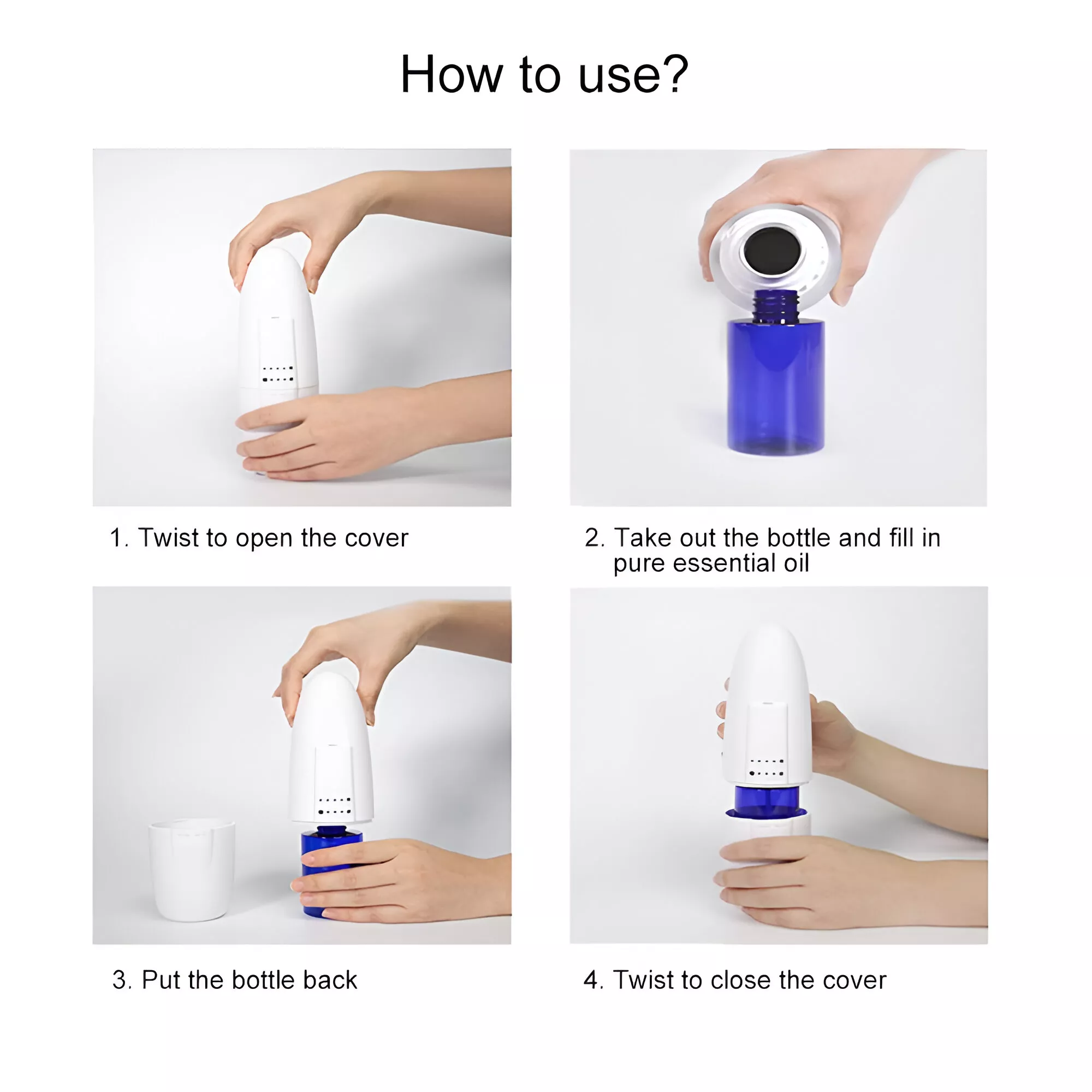 How to use?

1. Twist to open the cover

2. Take out the bottle and fill in pure essential oil

3. Put the bottle back

4. Twist to close the cover