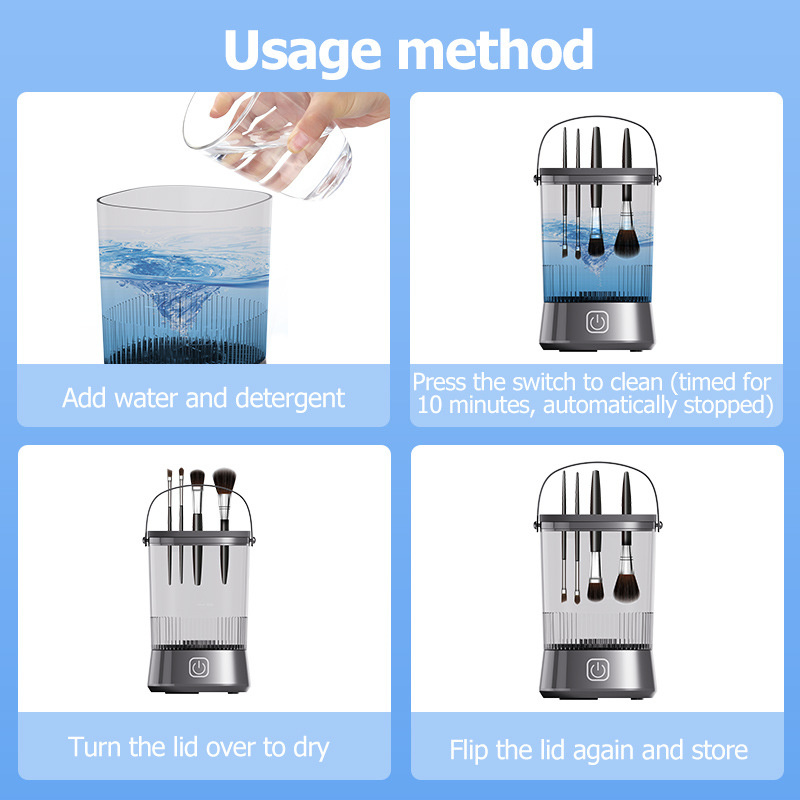 Usage method

Add water and detergent

Press the switch to clean (timed for 10 minutes, automatically stopped)

Turn the lid over to dry

Flip the lid again and store