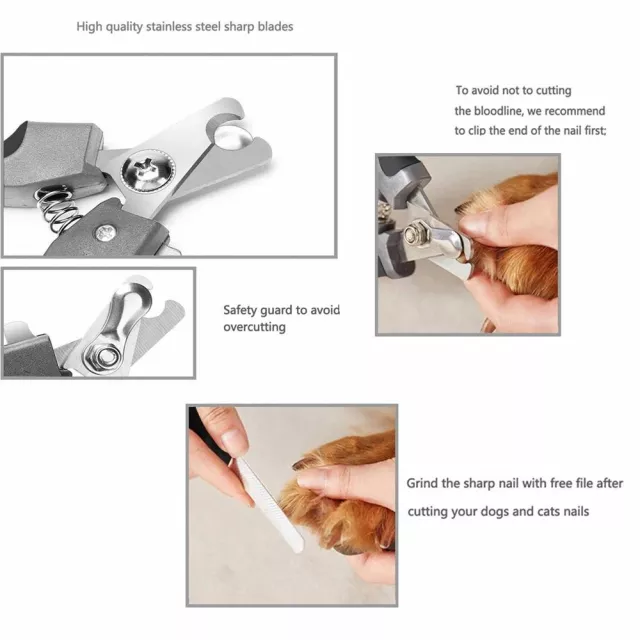 High quality stainless steel sharp blades

To avoid not to cutting the bloodline, we recommend to clip the end of the nail first;

Safety guard to avoid overcutting

Grind the sharp nail with free file after cutting your dogs and cats nails