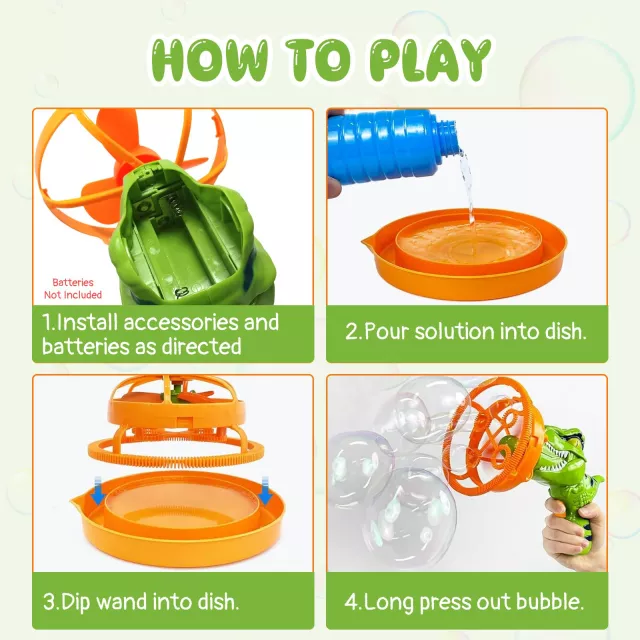 HOW TO PLAY

Batteries Not Included

1.Install accessories and batteries as directed

2.Pour solution into dish.

3.Dip wand into dish.

4.Long press out bubble.