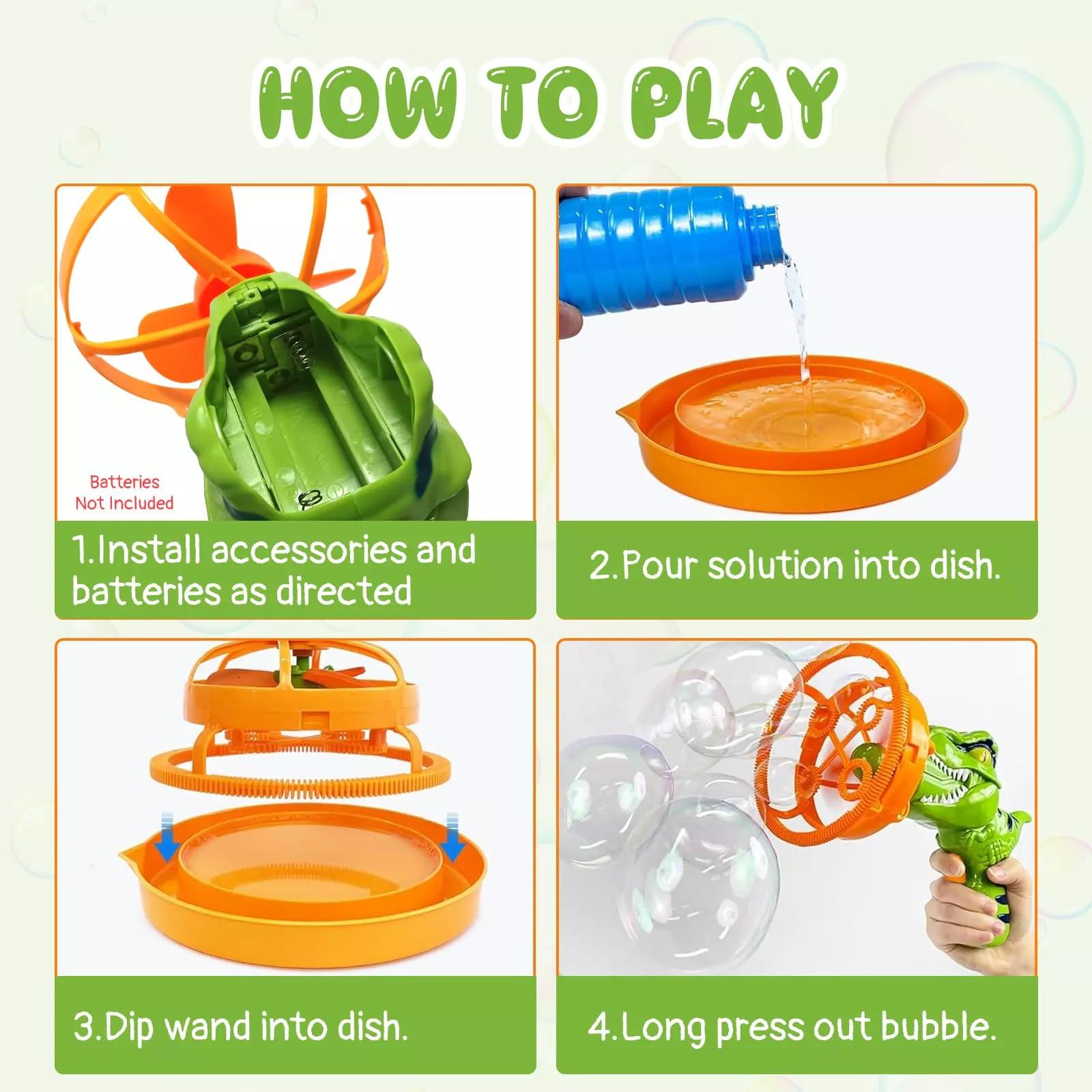 HOW TO PLAY

Batteries Not Included

1.Install accessories and batteries as directed

2.Pour solution into dish.

3.Dip wand into dish.

4.Long press out bubble.