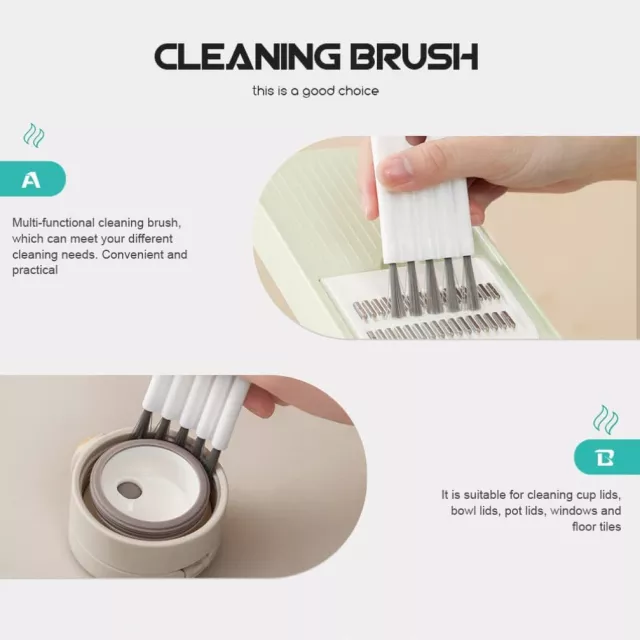 CLEANING BRUSH

this is a good choice

A

Multi-functional cleaning brush, which can meet your different cleaning needs. Convenient and practical

B

It is suitable for cleaning cup lids, bowl lids, pot lids, windows and floor tiles