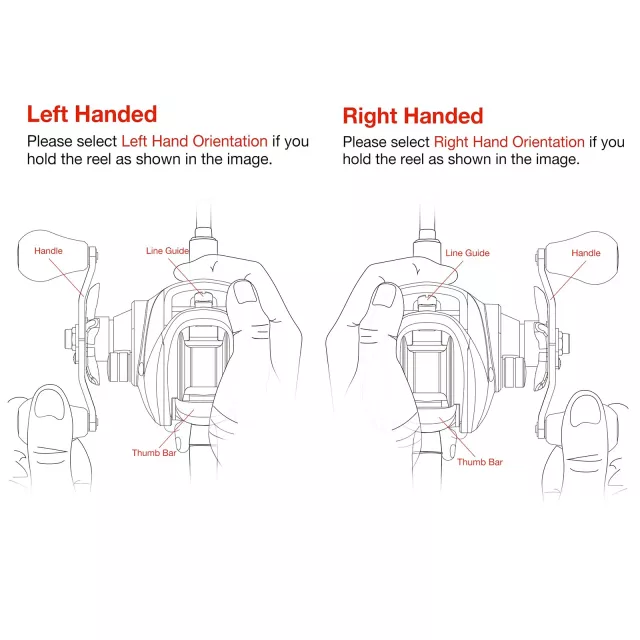 Left Handed

Please select Left Hand Orientation if you hold the reel as shown in the image.

Handle

Line Guide

Thumb Bar

Right Handed

Please select Right Hand Orientation if you hold the reel as shown in the image.

Line Guide

Handle

Thumb Bar