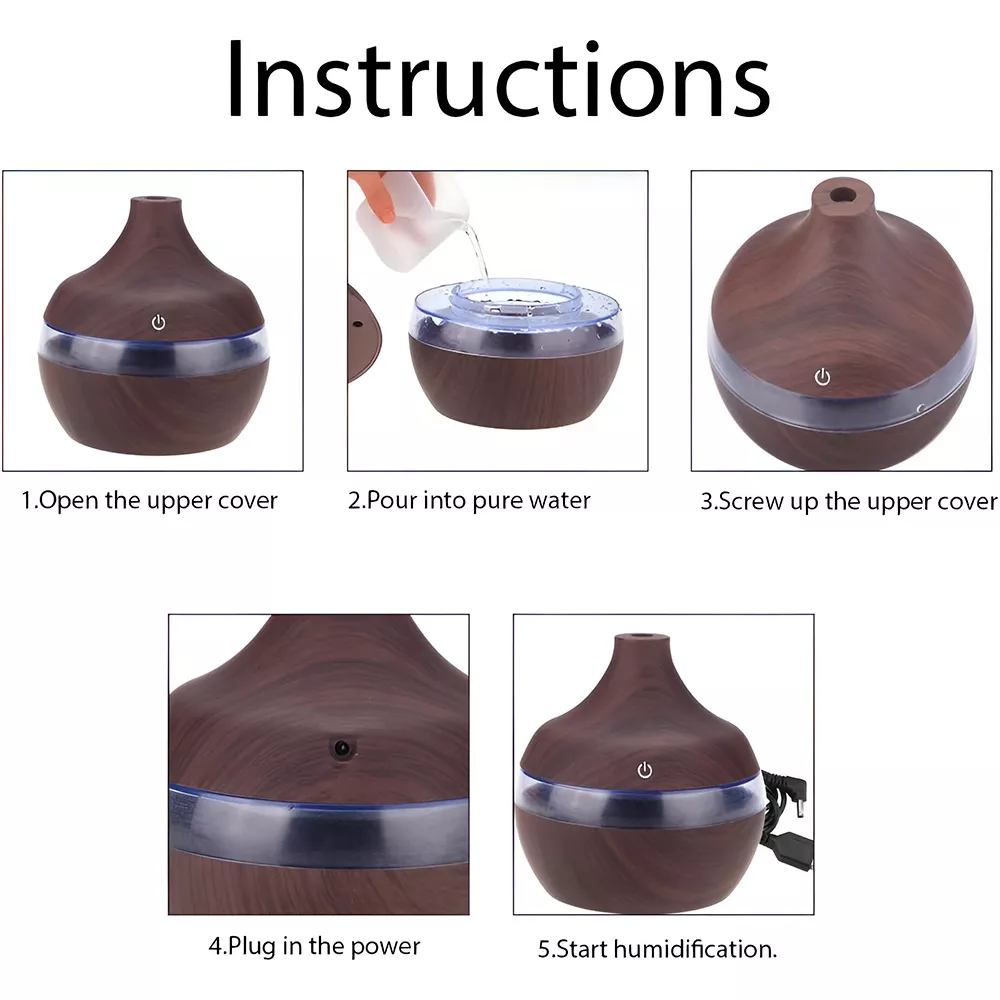 Instructions

1.Open the upper cover

2.Pour into pure water

3.Screw up the upper cover

4.Plug in the power

5.Start humidification.