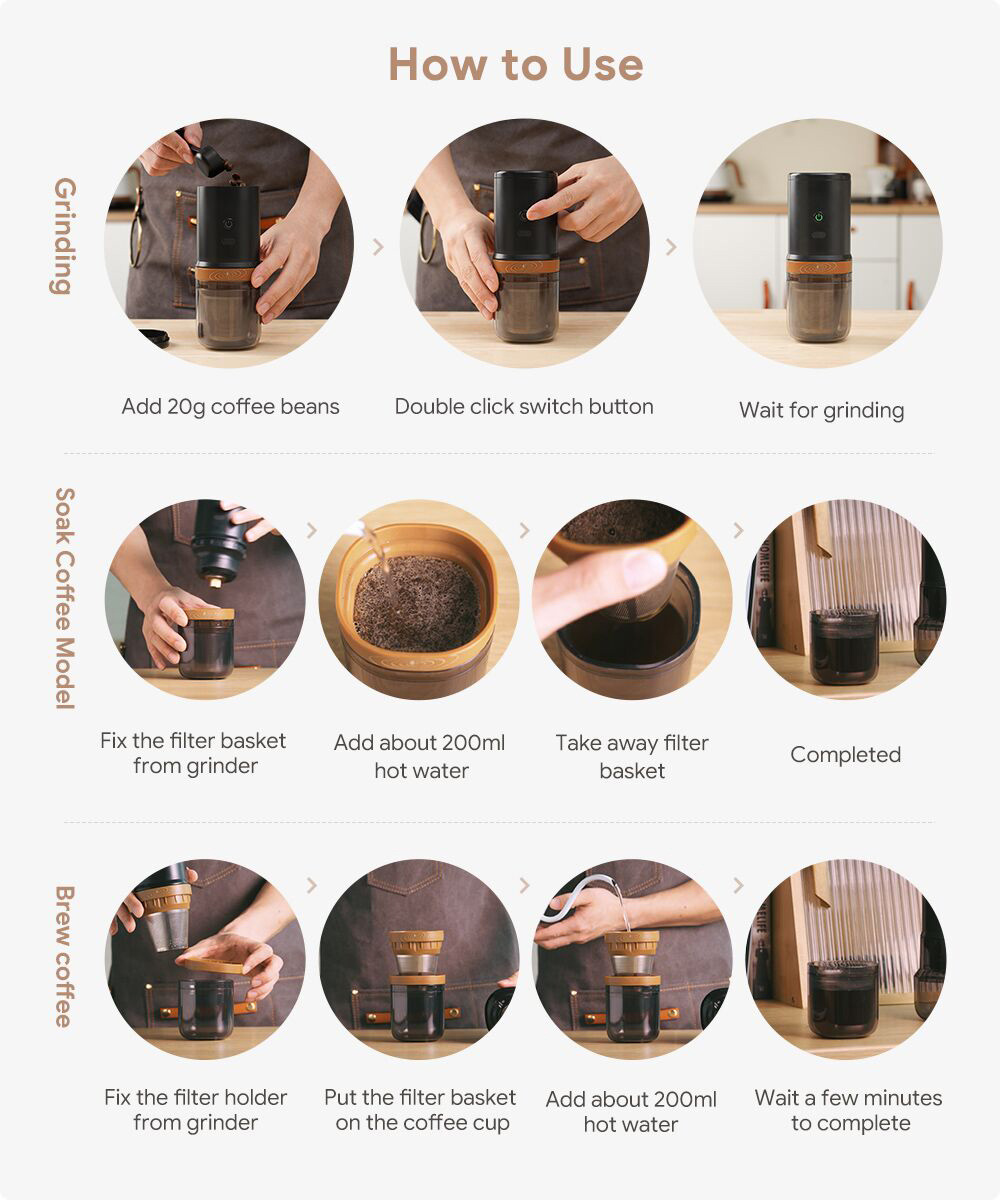 How to Use

Grinding

Add 20g coffee beans

Double click switch button

Wait for grinding

Soak Coffee Model

Fix the filter basket from grinder

Add about 200ml hot water

Take away filter basket

Completed

Brew coffee

Fix the filter holder from grinder

Put the filter basket on the coffee cup

Add about 200ml hot water

Wait a few minutes to complete