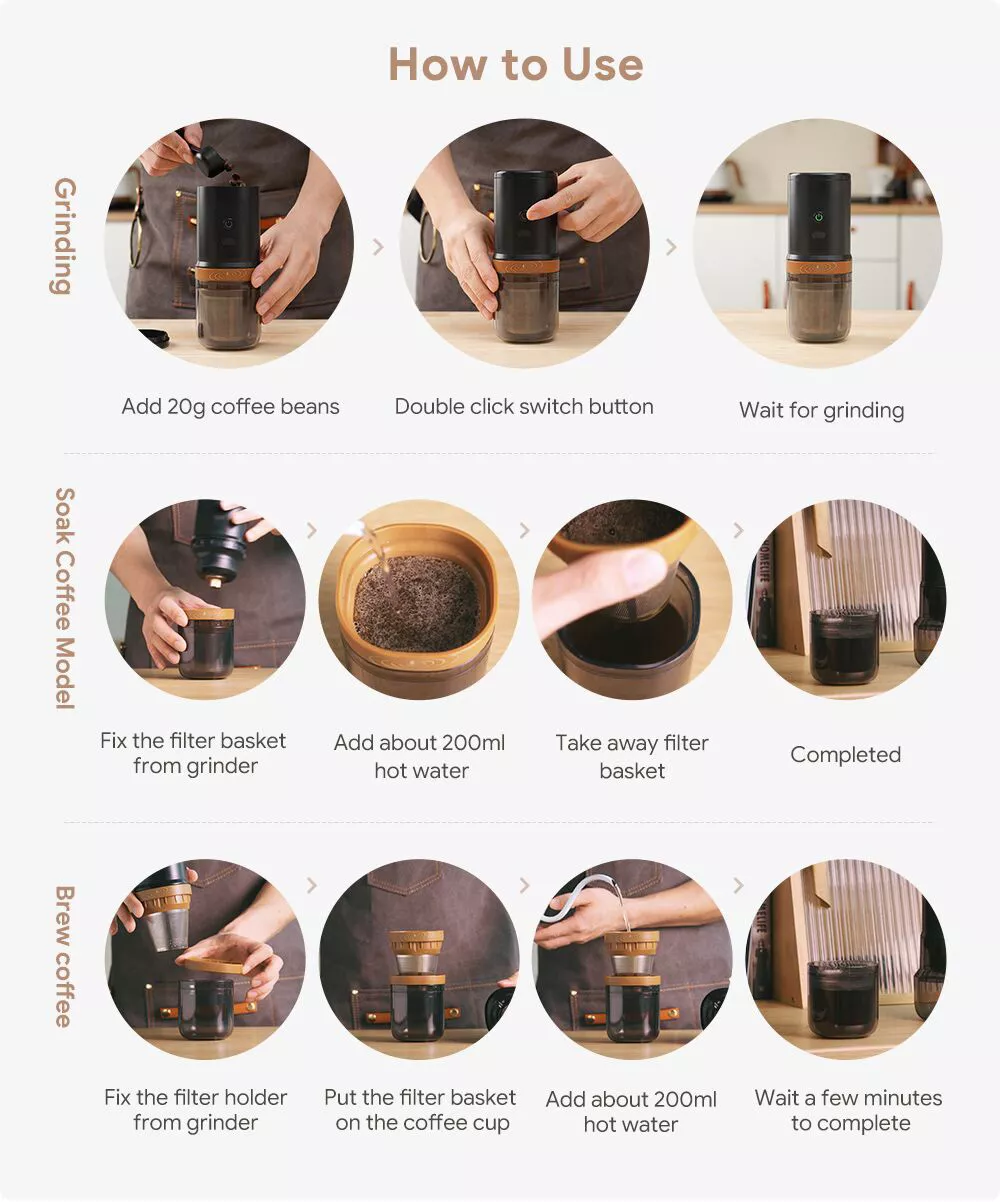 How to Use

Grinding

Add 20g coffee beans

Double click switch button

Wait for grinding

Soak Coffee Model

Fix the filter basket from grinder

Add about 200ml hot water

Take away filter basket

Completed

Brew coffee

Fix the filter holder from grinder

Put the filter basket on the coffee cup

Add about 200ml hot water

Wait a few minutes to complete