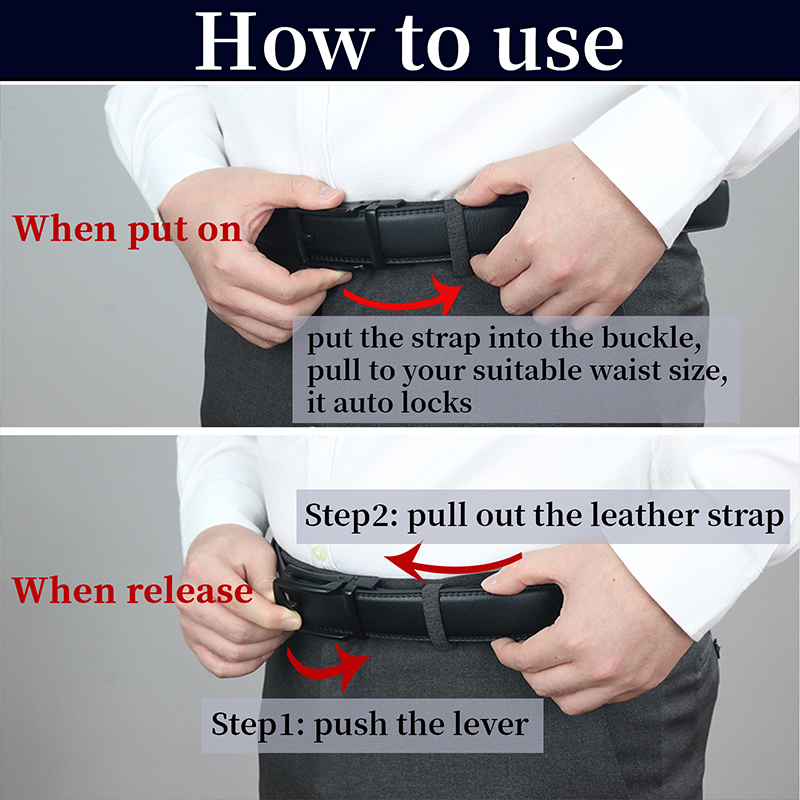 How to use

When put on

put the strap into the buckle, pull to your suitable waist size, it auto locks

Step2: pull out the leather strap

When release

Step1: push the lever