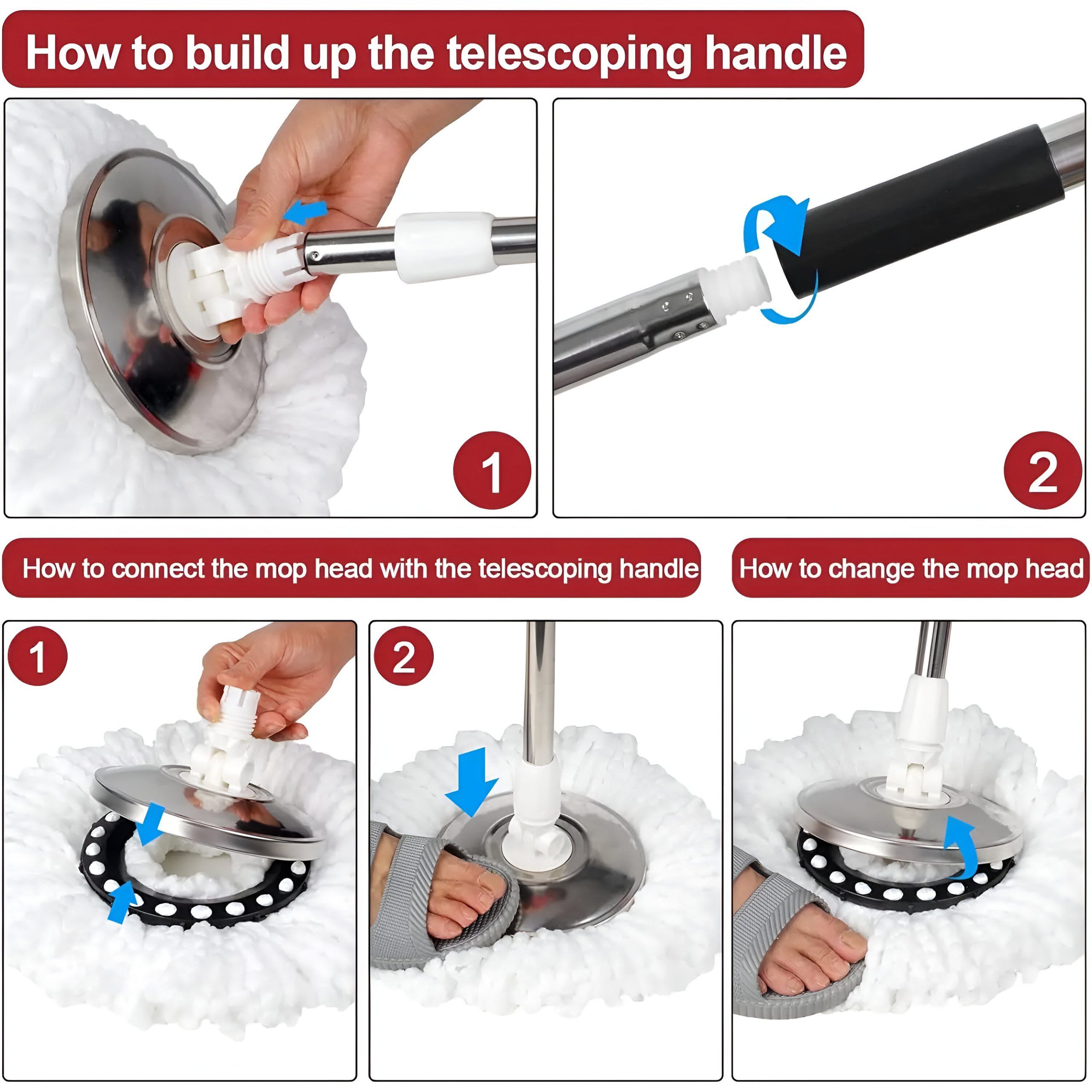 How to build up the telescoping handle

1

2

How to connect the mop head with the telescoping handle

How to change the mop head

1

2