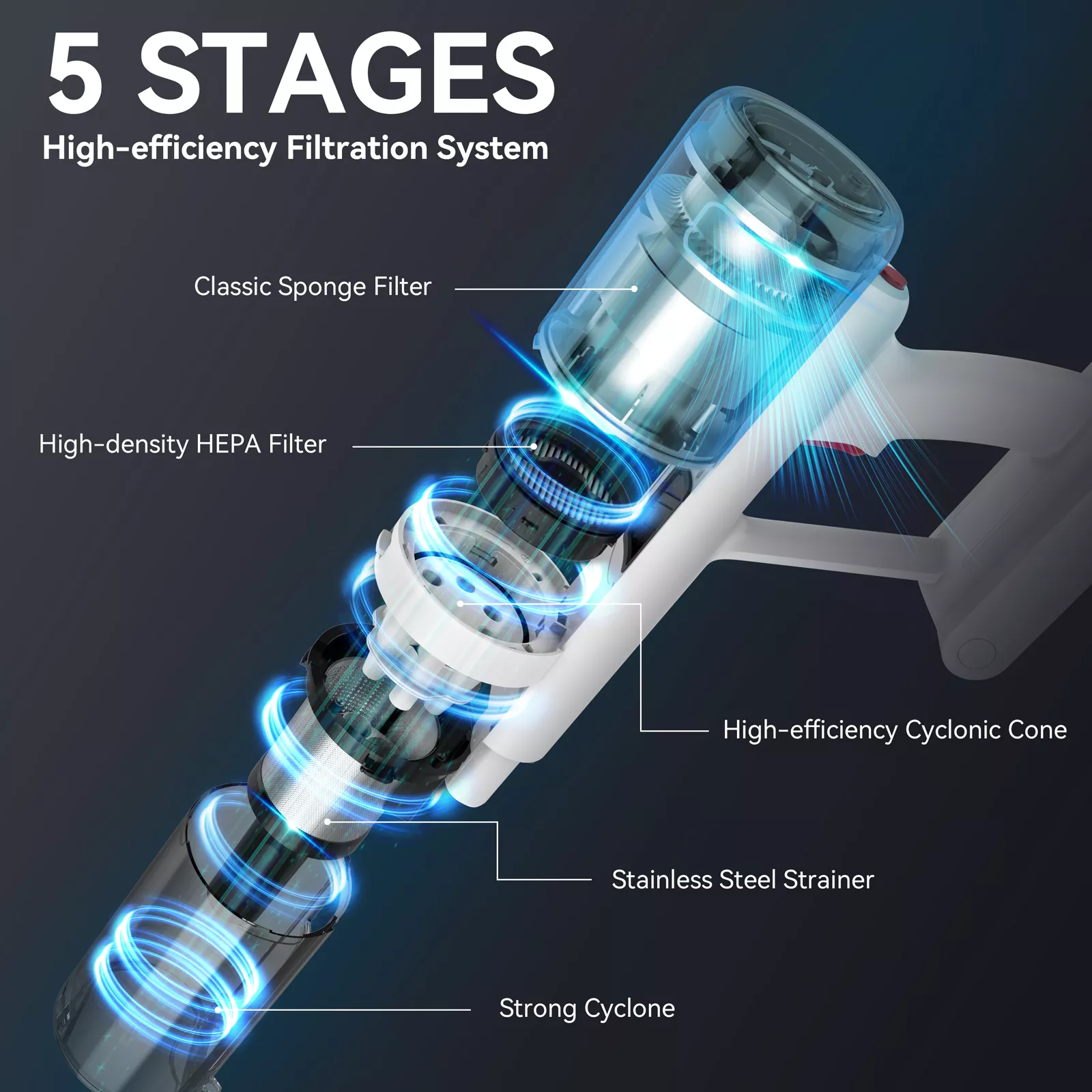 5 STAGES
High-efficiency Filtration System

Classic Sponge Filter

High-density HEPA Filter

High-efficiency Cyclonic Cone

Stainless Steel Strainer

Strong Cyclone