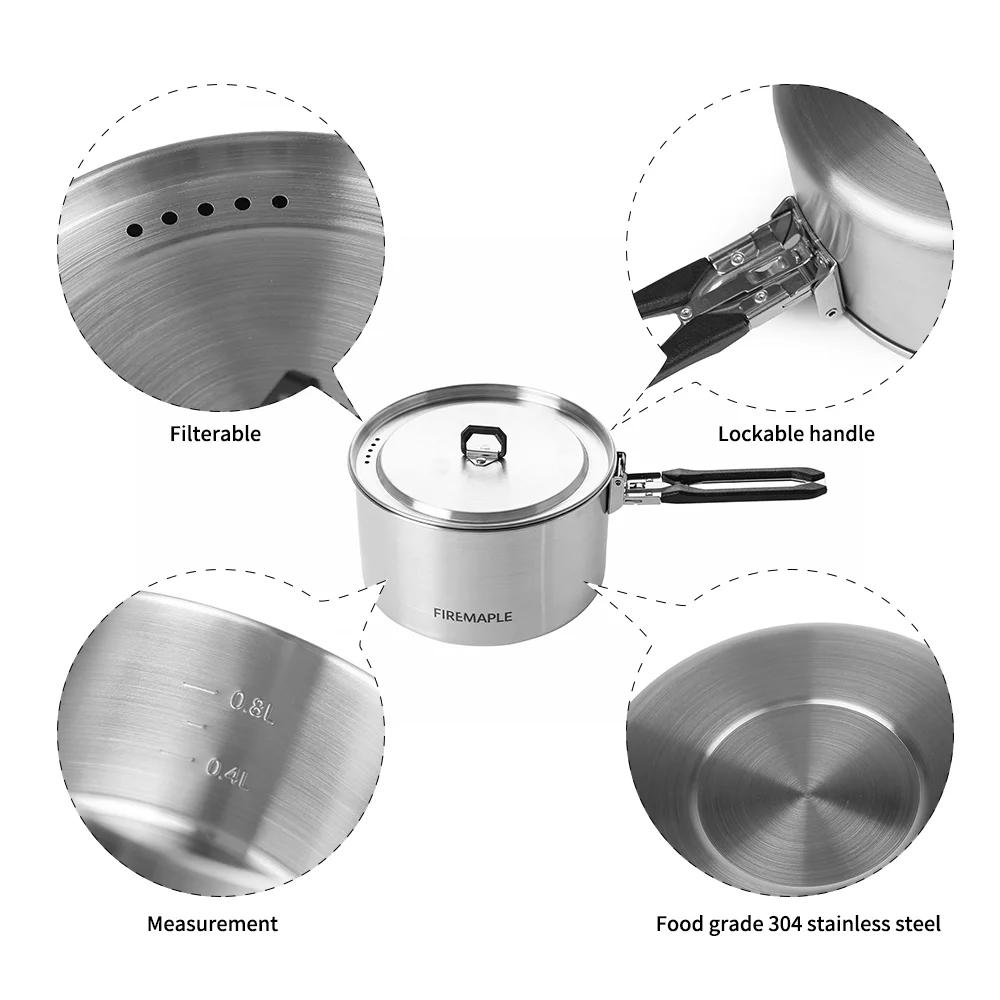 Filterable

Lockable handle

FIREMAPLE

0.8L

0.4L

Measurement

Food grade 304 stainless steel