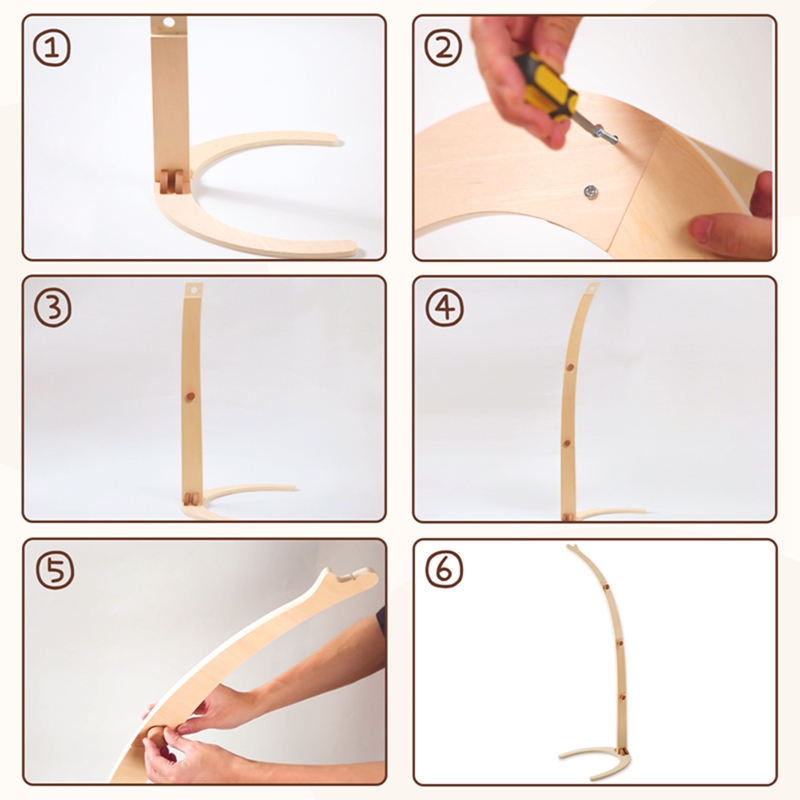 ①

②

③

④

⑤

⑥