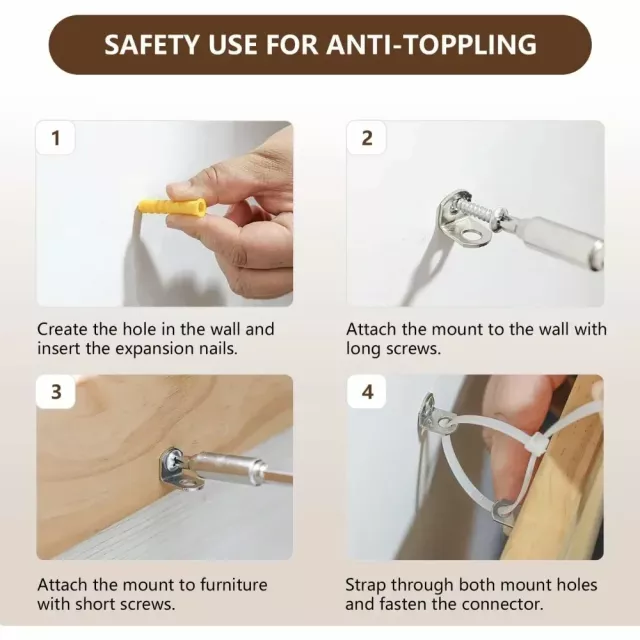 SAFETY USE FOR ANTI-TOPPLING

1

Create the hole in the wall and insert the expansion nails.

2

Attach the mount to the wall with long screws.

3

Attach the mount to furniture with short screws.

4

Strap through both mount holes and fasten the connector.