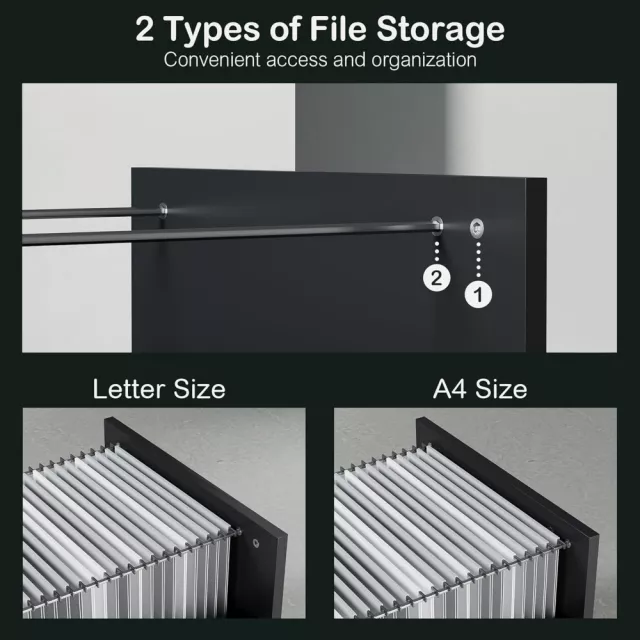 2 Types of File Storage
Convenient access and organization

2
1

Letter Size

A4 Size