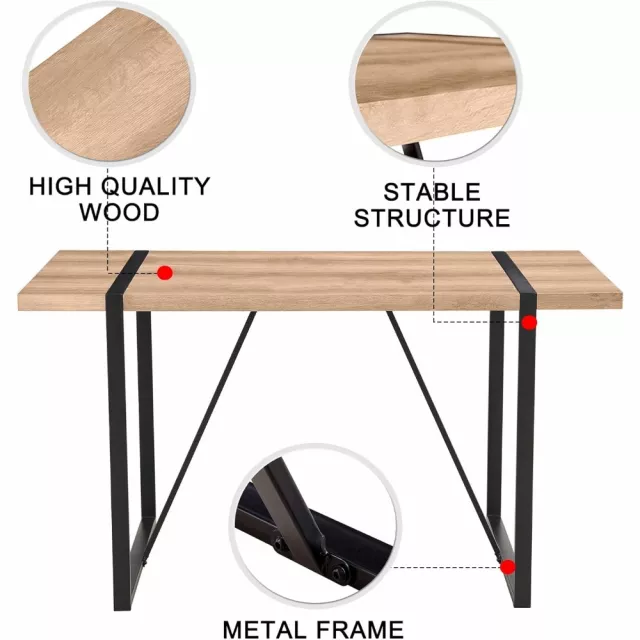 HIGH QUALITY WOOD

STABLE STRUCTURE

METAL FRAME