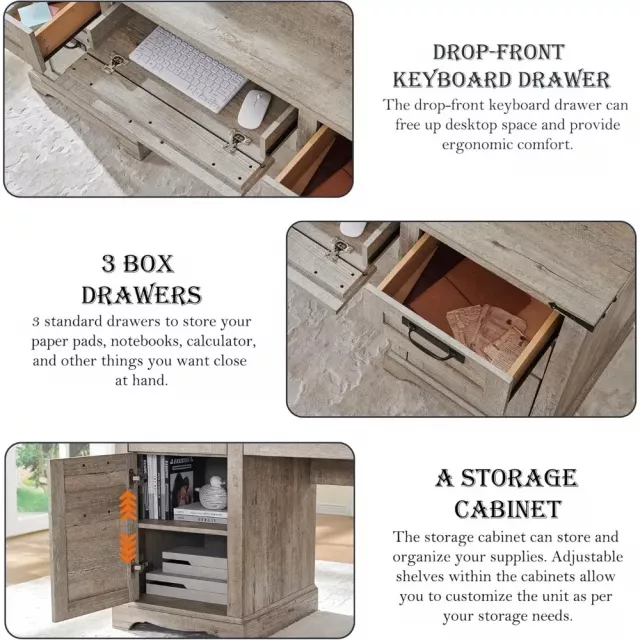 DROP-FRONT KEYBOARD DRAWER

The drop-front keyboard drawer can free up desktop space and provide ergonomic comfort.

3 BOX DRAWERS

3 standard drawers to store your paper pads, notebooks, calculator, and other things you want close at hand.

A STORAGE CABINET

The storage cabinet can store and organize your supplies. Adjustable shelves within the cabinets allow you to customize the unit as per your storage needs.