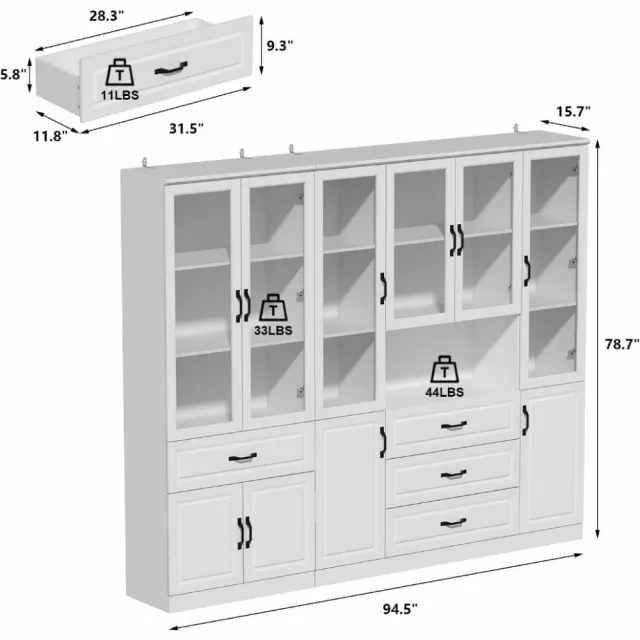 28.3"
9.3"
5.8"
T
11LBS
11.8"
31.5"
15.7"
T
33LBS
T
44LBS
78.7"
94.5"