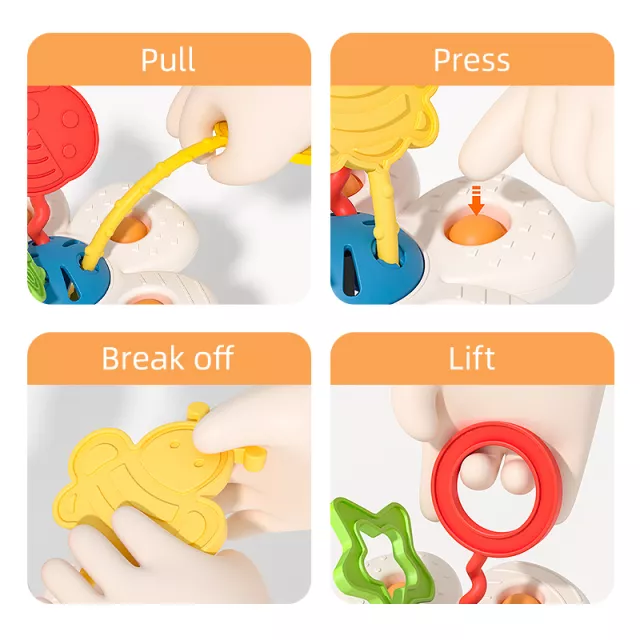 Pull

Press

Break off

Lift