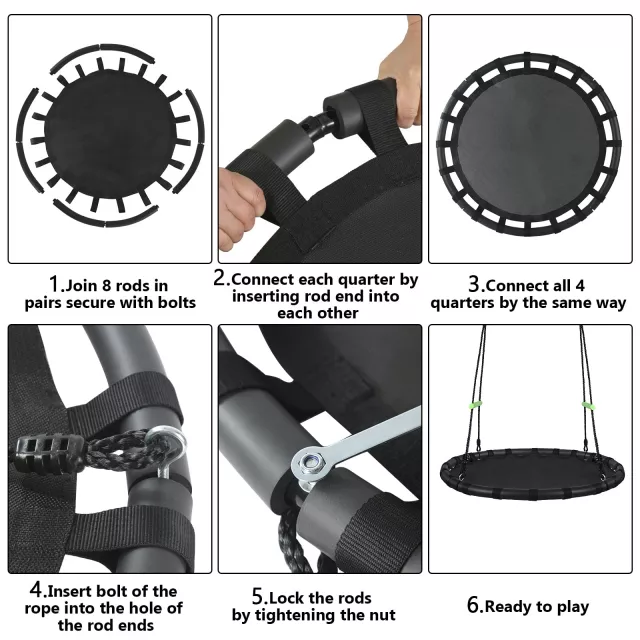 1.Join 8 rods in pairs secure with bolts

2.Connect each quarter by inserting rod end into each other

3.Connect all 4 quarters by the same way

4.Insert bolt of the rope into the hole of the rod ends

5.Lock the rods by tightening the nut

6.Ready to play