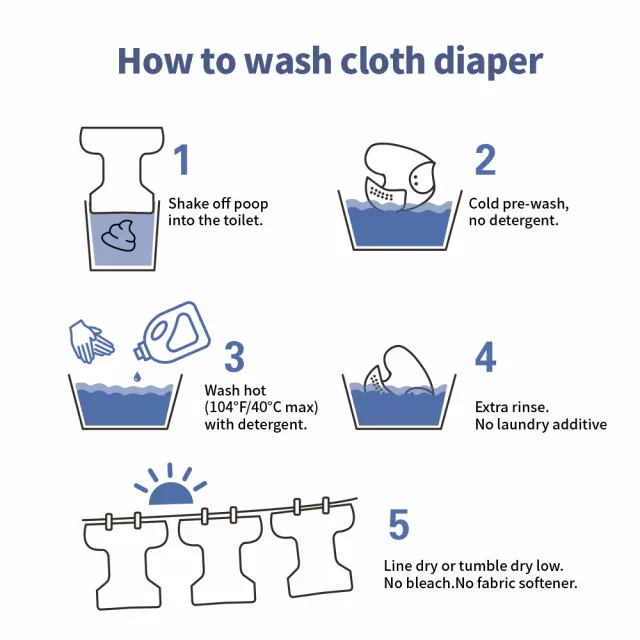 How to wash cloth diaper

1
Shake off poop into the toilet.

2
Cold pre-wash, no detergent.

3
Wash hot (104°F/40°C max) with detergent.

4
Extra rinse. No laundry additive

5
Line dry or tumble dry low. No bleach.No fabric softener.