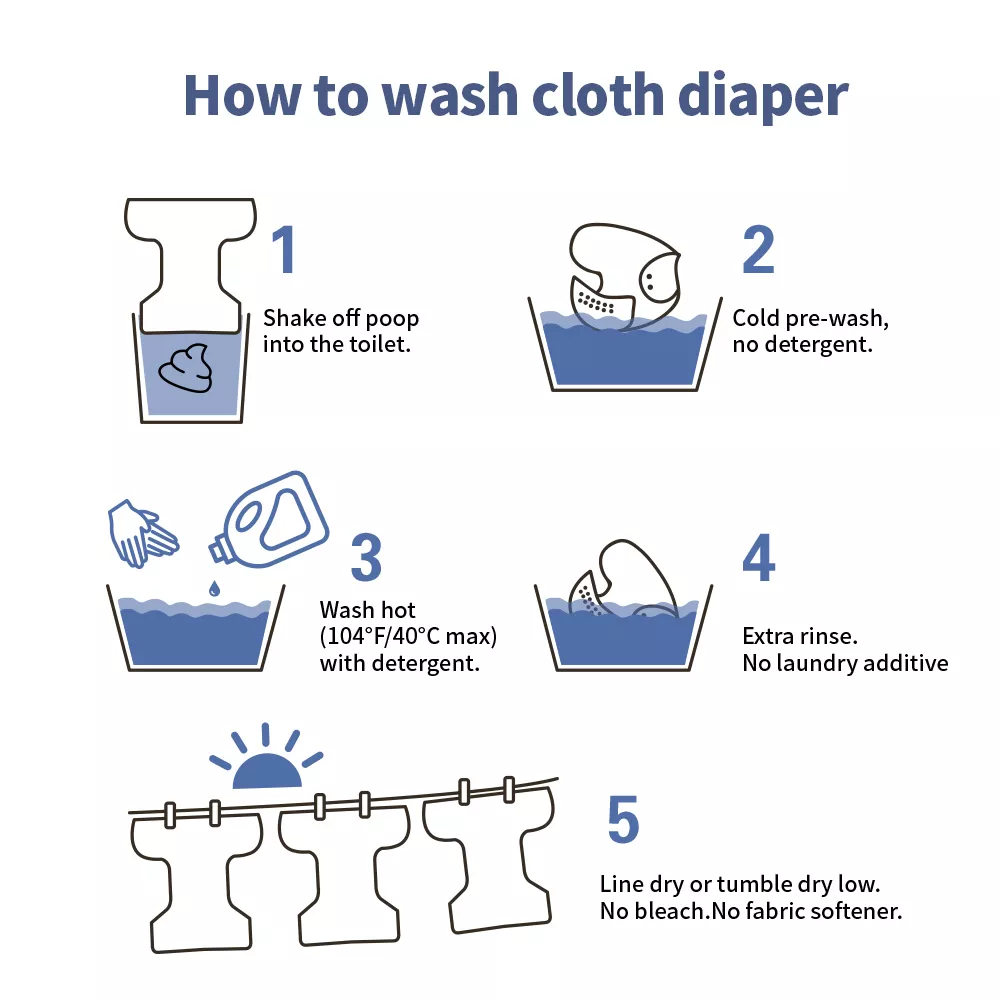 How to wash cloth diaper

1
Shake off poop into the toilet.

2
Cold pre-wash, no detergent.

3
Wash hot (104°F/40°C max) with detergent.

4
Extra rinse. No laundry additive

5
Line dry or tumble dry low. No bleach.No fabric softener.