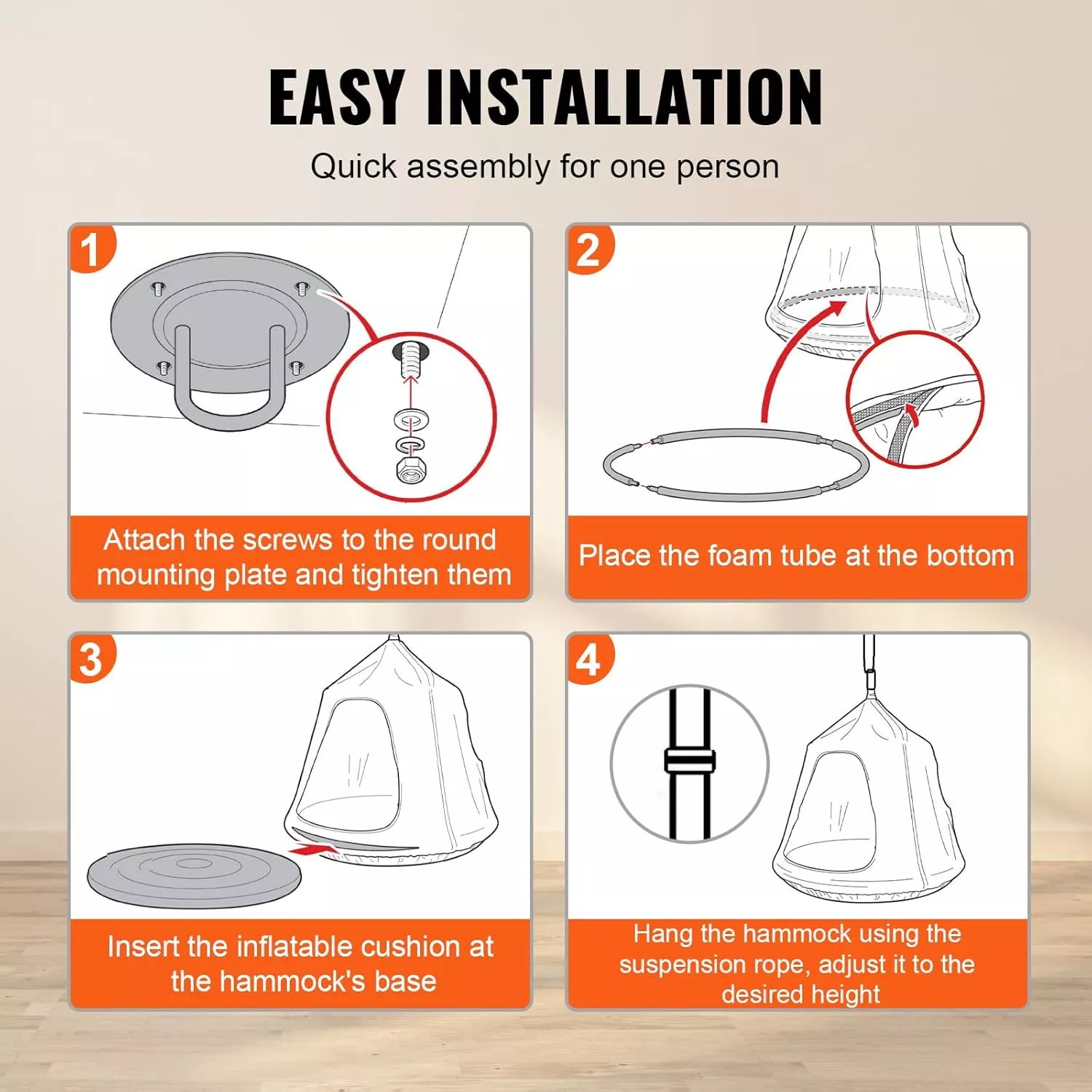 EASY INSTALLATION

Quick assembly for one person

1

Attach the screws to the round mounting plate and tighten them

2

Place the foam tube at the bottom

3

Insert the inflatable cushion at the hammock's base

4

Hang the hammock using the suspension rope, adjust it to the desired height