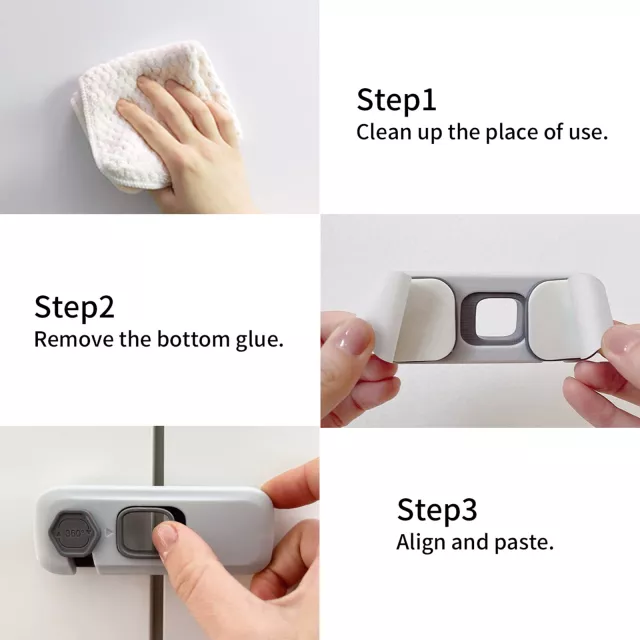 Step1
Clean up the place of use.

Step2
Remove the bottom glue.

360°

Step3
Align and paste.