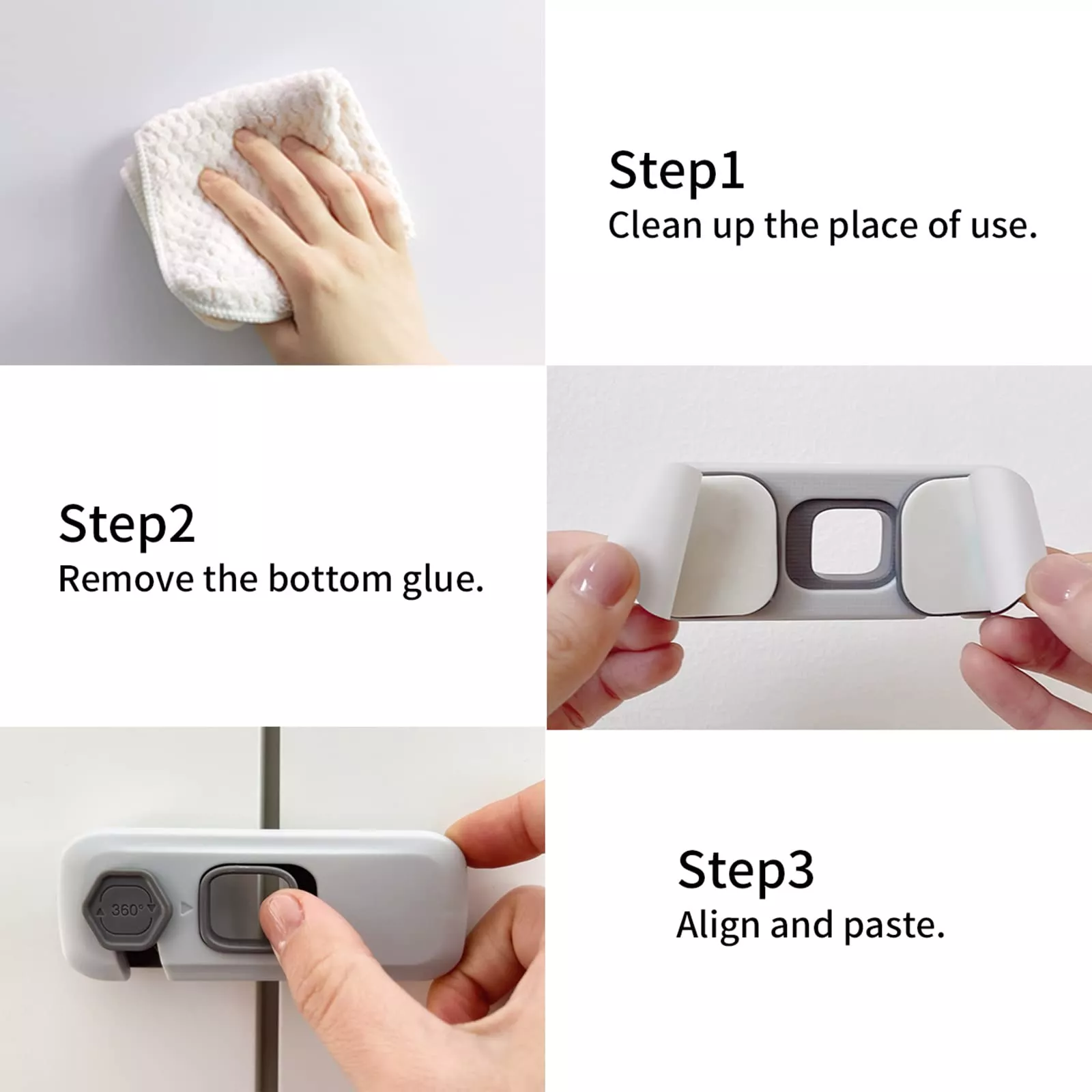 Step1
Clean up the place of use.

Step2
Remove the bottom glue.

360°

Step3
Align and paste.