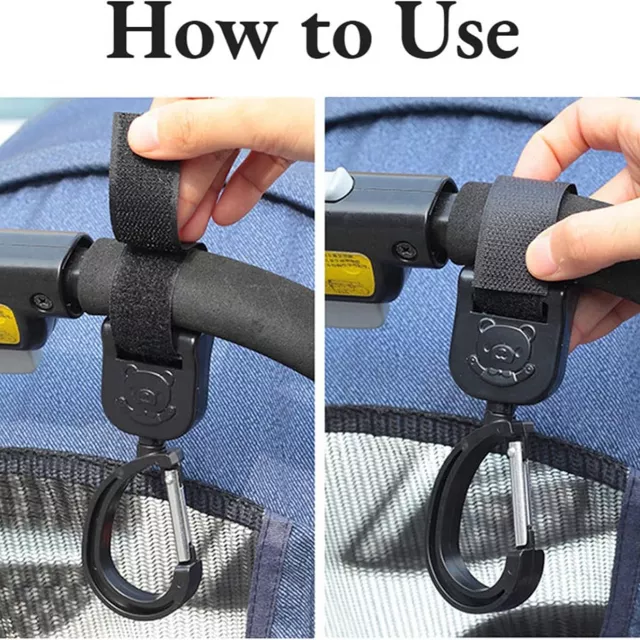 How to Use