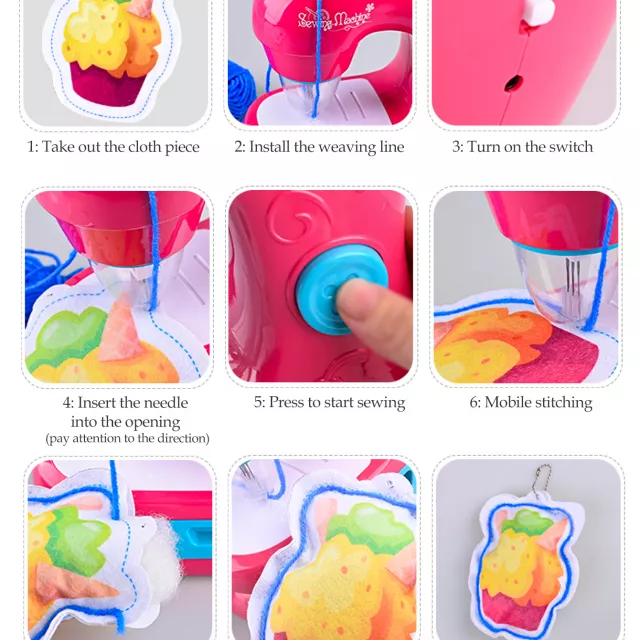 Sewing Machine

1: Take out the cloth piece

2: Install the weaving line

3: Turn on the switch

4: Insert the needle into the opening
(pay attention to the direction)

5: Press to start sewing

6: Mobile stitching