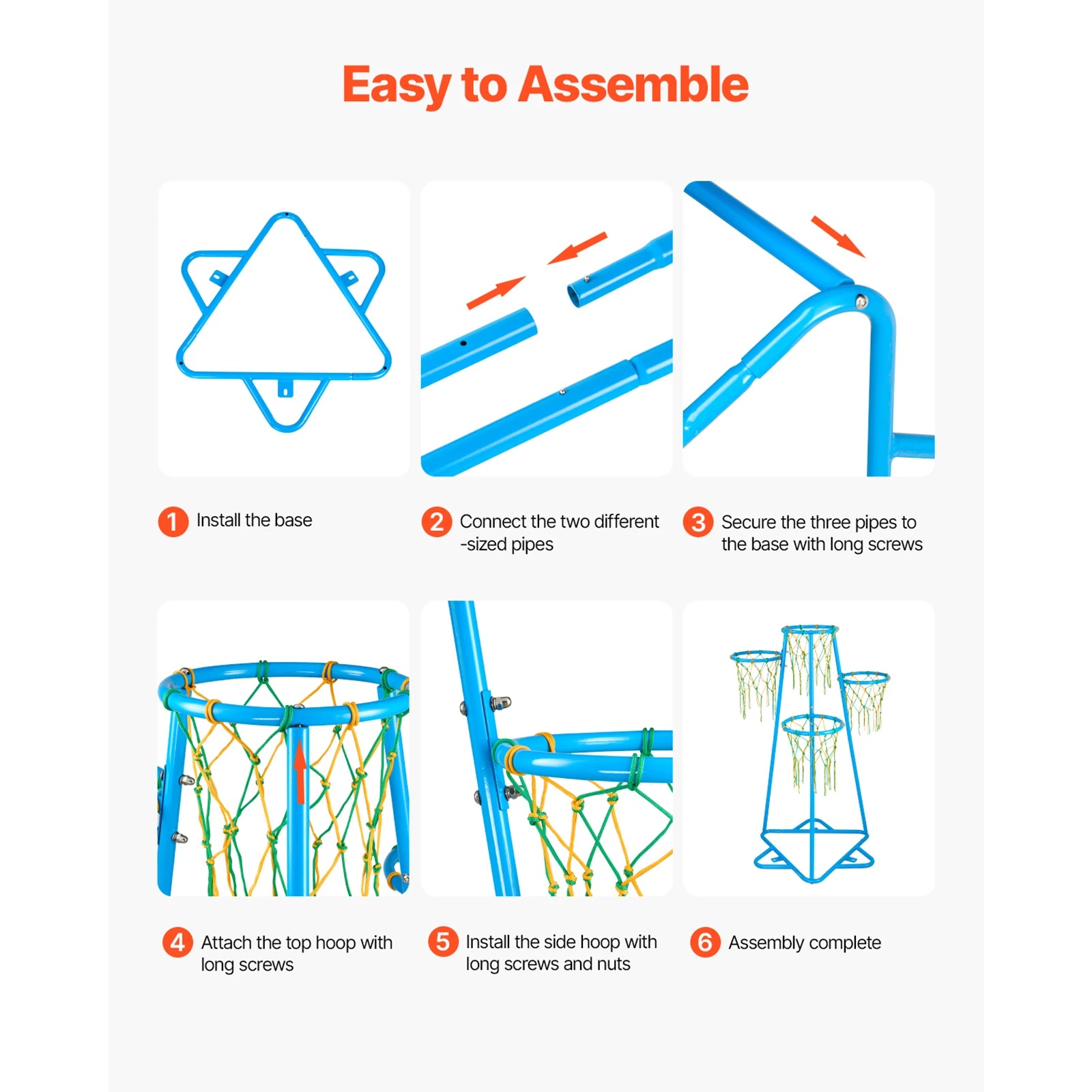 Easy to Assemble

1 Install the base

2 Connect the two different -sized pipes

3 Secure the three pipes to the base with long screws

4 Attach the top hoop with long screws

5 Install the side hoop with long screws and nuts

6 Assembly complete