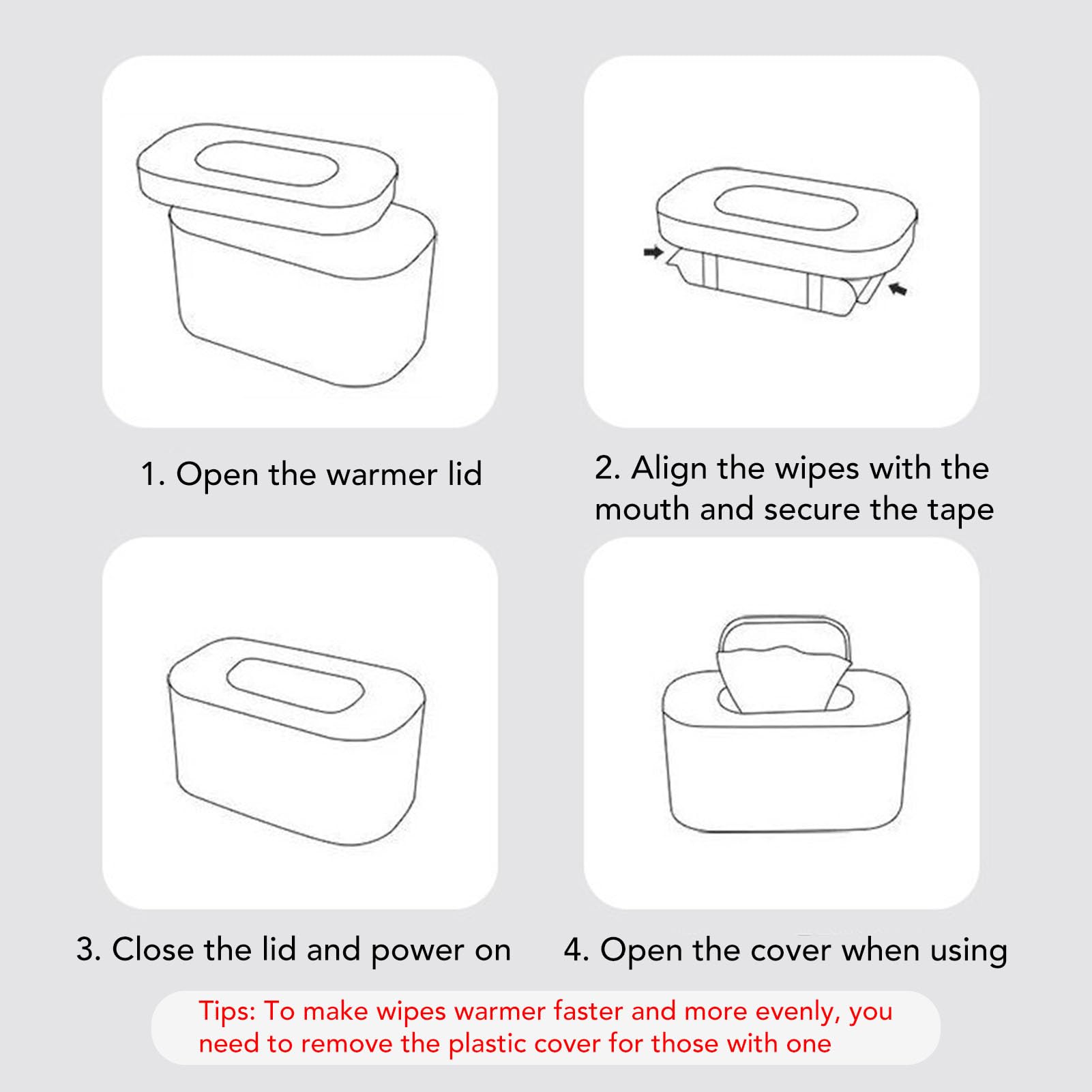 1. Open the warmer lid

2. Align the wipes with the mouth and secure the tape

3. Close the lid and power on

4. Open the cover when using

Tips: To make wipes warmer faster and more evenly, you need to remove the plastic cover for those with one